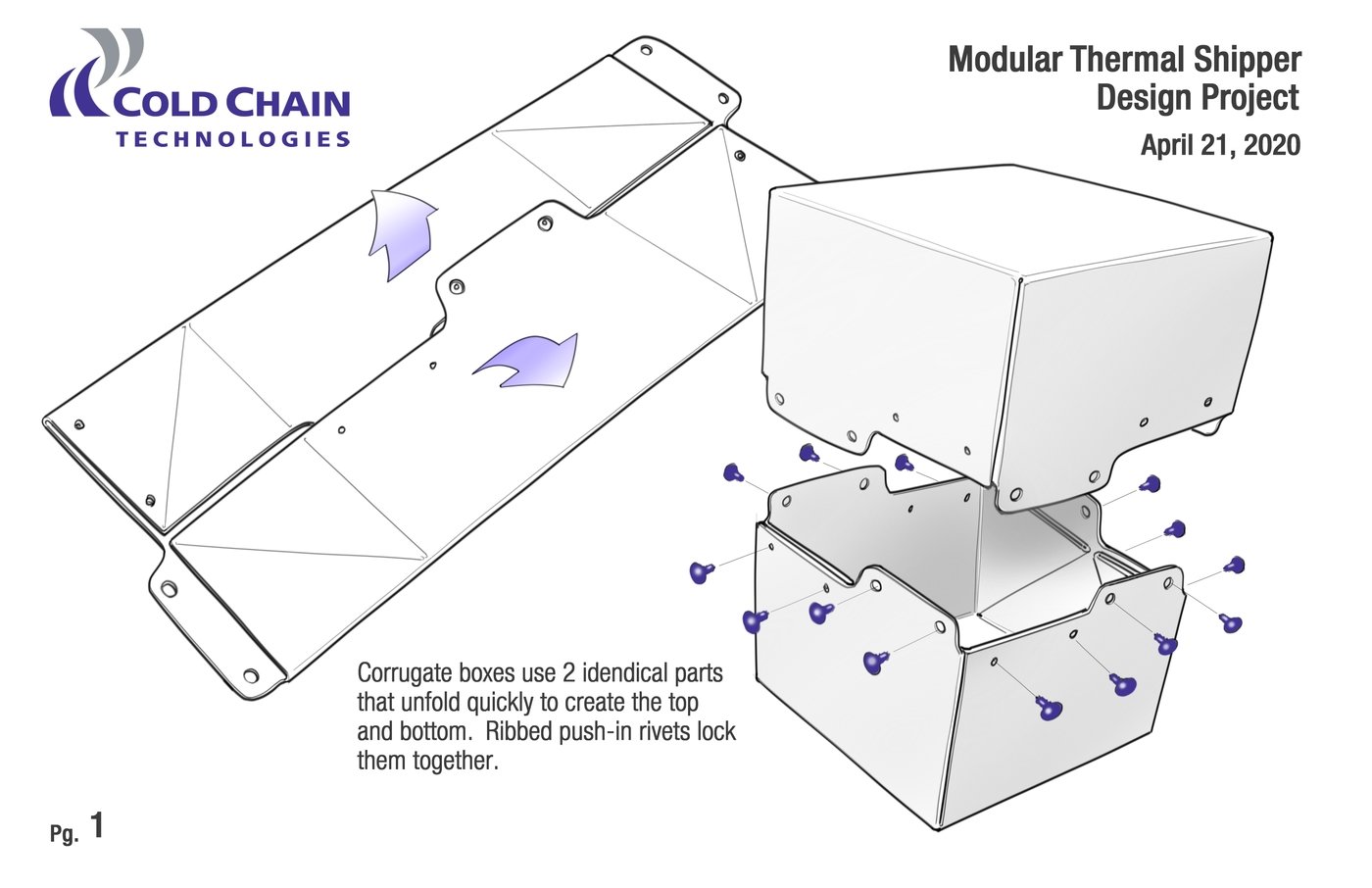 COLD CHAIN TECHNOLOGIES

Modular Thermal Shipper Design Project

April 21, 2020

Corrugate boxes use 2 idendical parts that unfold quickly to create the top and bottom. Ribbed push-in rivets lock them together.

Pg. 1