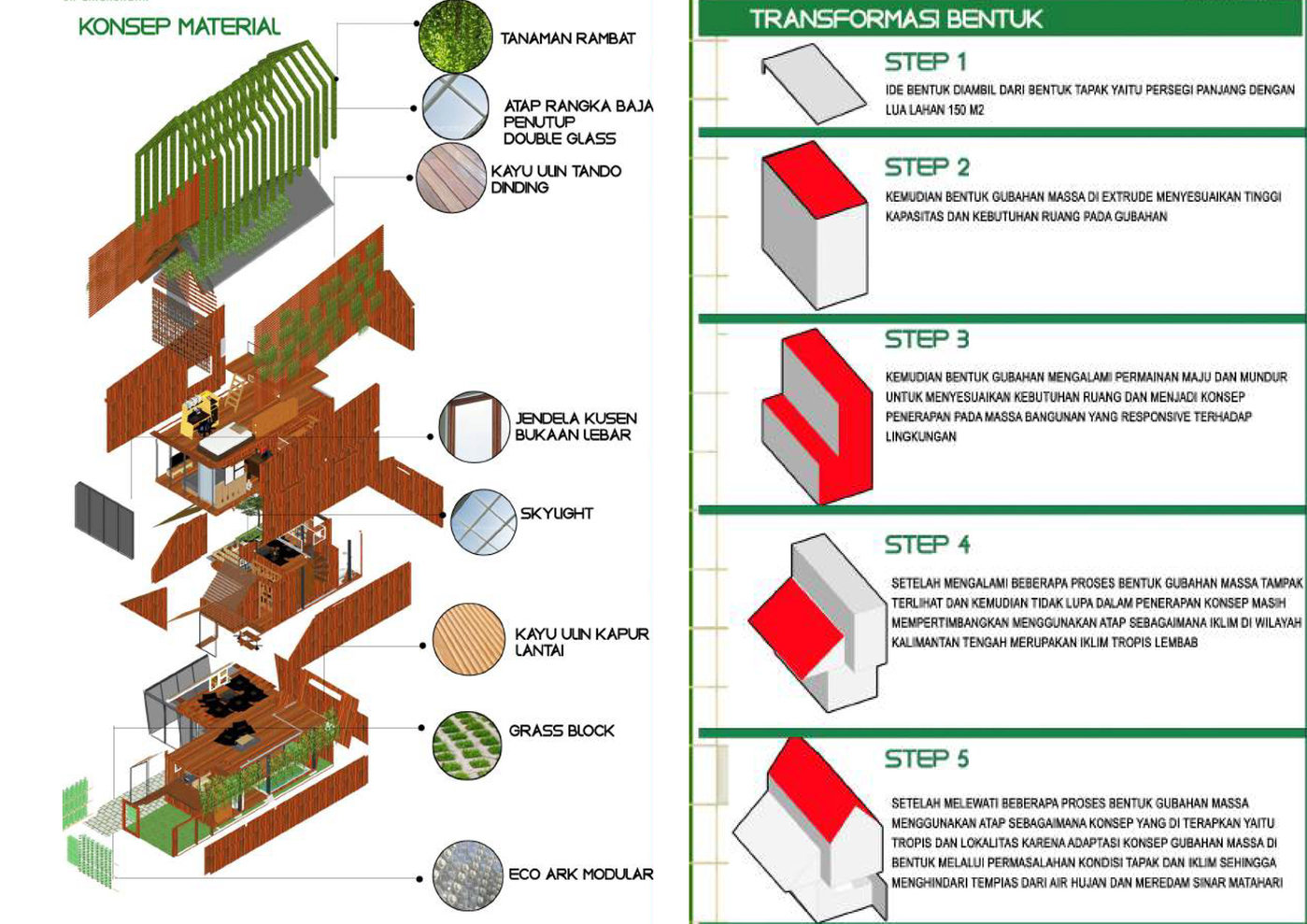 KONSEP MATERIAL

TANAMAN RAMBAT

ATAP RANGKA BAJA PENUTUP DOUBLE GLASS

KAYU ULIN TANDO DINDING

JENDELA KUSEN BUKAAN LEBAR

SKYLIGHT

KAYU ULIN KAPUR LANTAI

GRASS BLOCK

ECO ARK MODULAR

TRANSFORMASI BENTUK

STEP 1

IDE BENTUK DIAMBIL DARI BENTUK TAPAK YAITU PERSEGI PANJANG DENGAN LUA LAHAN 150 M2

STEP 2

KEMUDIAN BENTUK GUBAHAN MASSA DI EXTRUDE MENYESUAIKAN TINGGI KAPASITAS DAN KEBUTUHAN RUANG PADA GUBAHAN

STEP 3

KEMUDIAN BENTUK GUBAHAN MENGALAMI PERMAINAN MAJU DAN MUNDUR UNTUK MENYESUAIKAN KEBUTUHAN RUANG DAN MENJADI KONSEP PENERAPAN PADA MASSA BANGUNAN YANG RESPONSIVE TERHADAP LINGKUNGAN

STEP 4

SETELAH MENGALAMI BEBERAPA PROSES BENTUK GUBAHAN MASSA TAMPAK TERLIHAT DAN KEMUDIAN TIDAK LUPA DALAM PENERAPAN KONSEP MASIH MEMPERTIMBANGKAN MENGGUNAKAN ATAP SEBAGAIMANA IKLIM DI WILAYAH KALIMANTAN TENGAH MERUPAKAN IKLIM TROPIS LEMBAB

STEP 5

SETELAH MELEWATI BEBERAPA PROSES BENTUK GUBAHAN MASSA MENGGUNAKAN ATAP SEBAGAIMANA KONSEP YANG DI TERAPKAN YAITU TROPIS DAN LOKALITAS KARENA ADAPTASI KONSEP GUBAHAN MASSA DI BENTUK MELALUI PERMASALAHAN KONDISI TAPAK DAN IKLIM SEHINGGA MENGHINDARI TEMPIAS DARI AIR HUJAN DAN MEREDAM SINAR MATAHARI