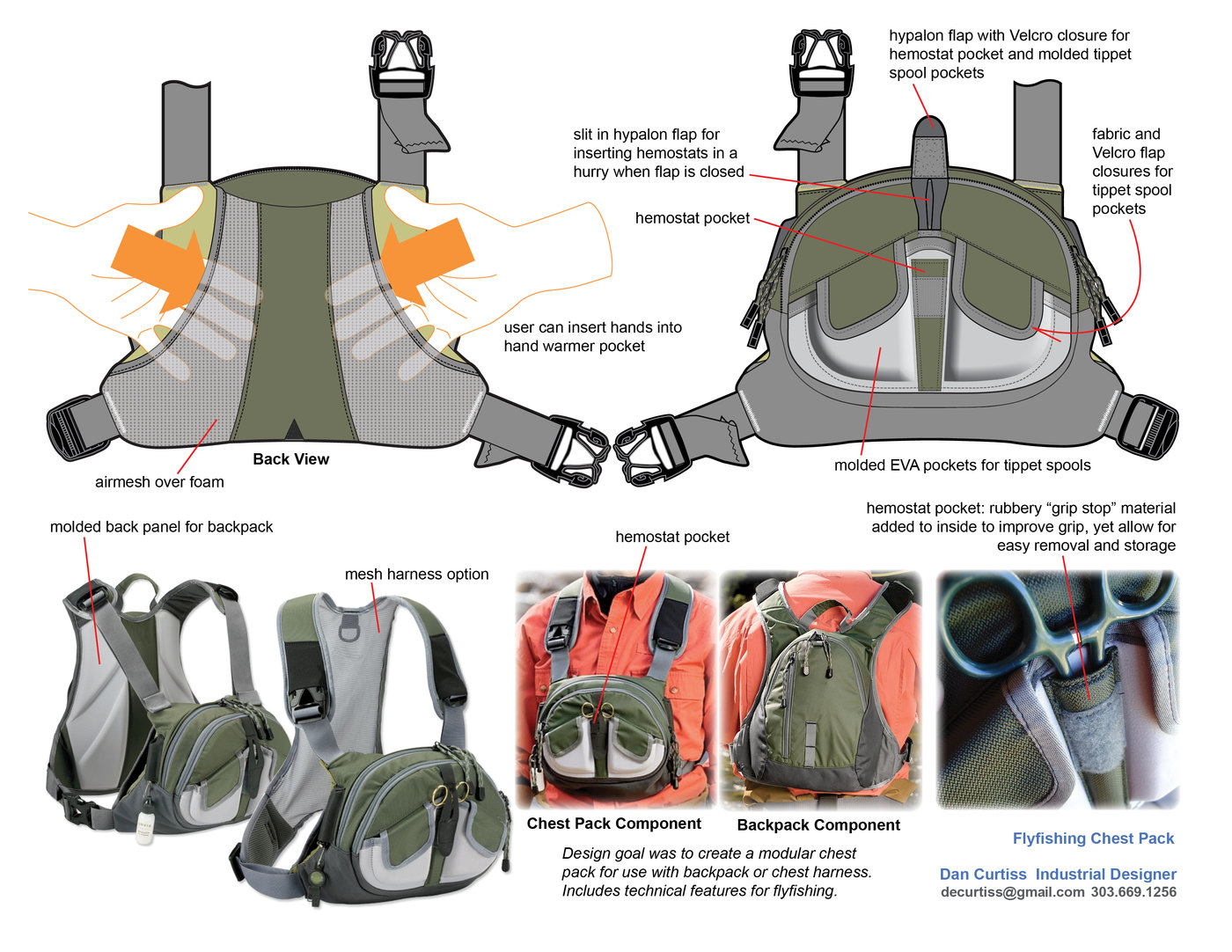 hypalon flap with Velcro closure for hemostat pocket and molded tippet spool pockets

slit in hypalon flap for inserting hemostats in a hurry when flap is closed

fabric and Velcro flap closures for tippet spool pockets

hemostat pocket

user can insert hands into hand warmer pocket

Back View

airmesh over foam

molded EVA pockets for tippet spools

molded back panel for backpack

mesh harness option

hemostat pocket

hemostat pocket: rubbery “grip stop” material added to inside to improve grip, yet allow for easy removal and storage

Chest Pack Component

Backpack Component

Design goal was to create a modular chest pack for use with backpack or chest harness. Includes technical features for flyfishing.

Flyfishing Chest Pack

Dan Curtiss Industrial Designer
decurtiss@gmail.com 303.669.1256