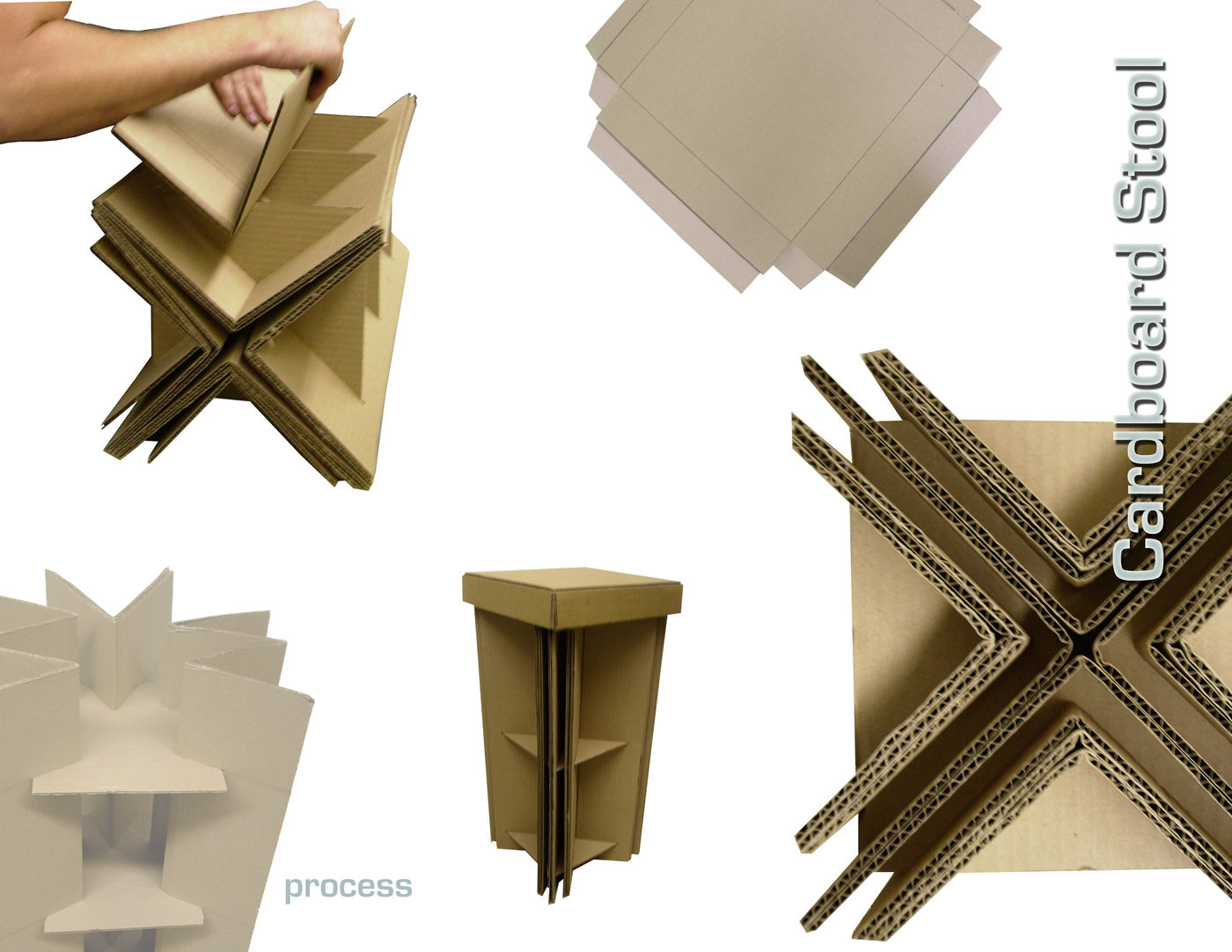 Cardboard Stool

process