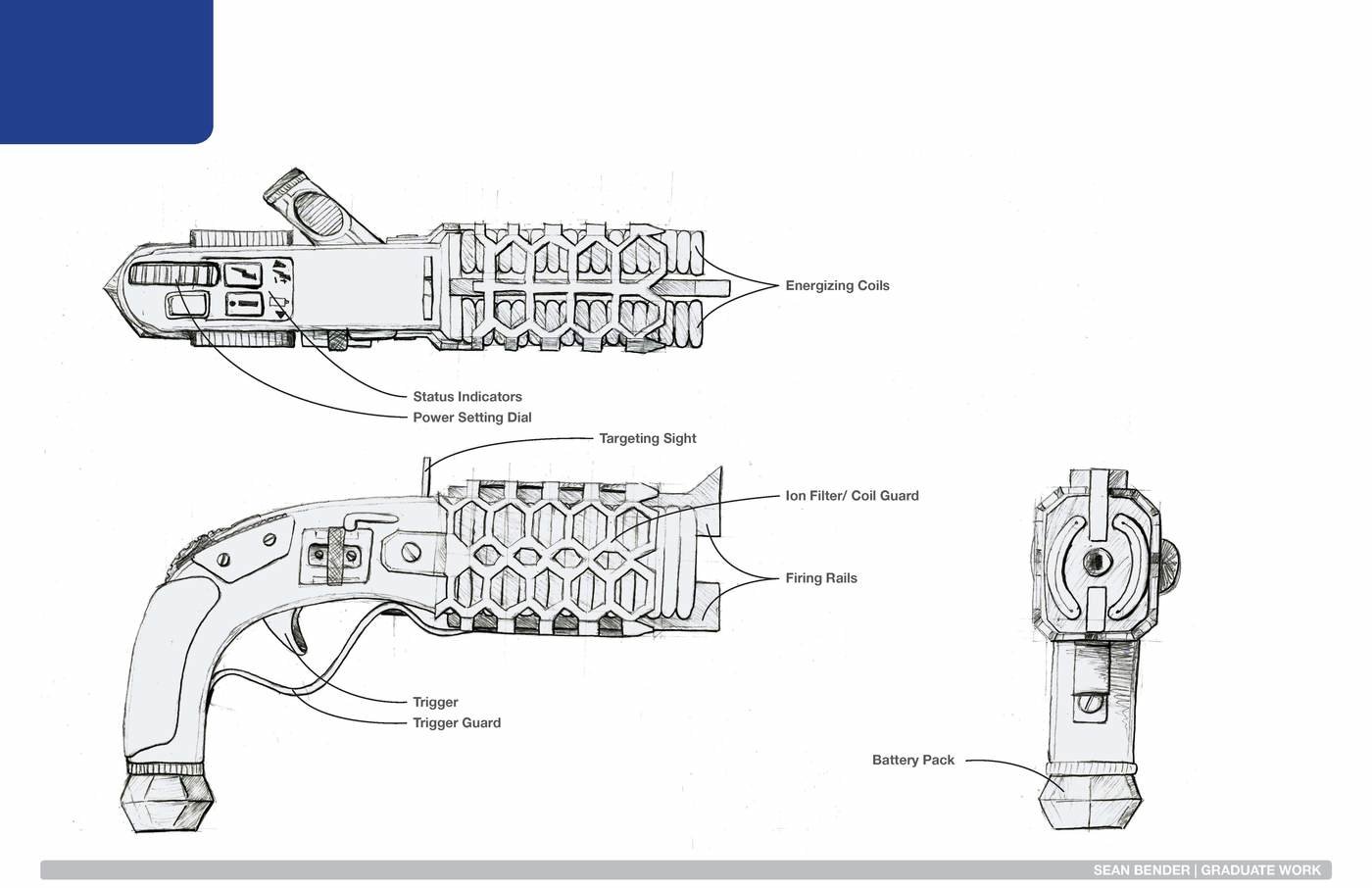 Energizing Coils

Status Indicators
Power Setting Dial

Targeting Sight

Ion Filter/ Coil Guard

Firing Rails

Trigger
Trigger Guard

Battery Pack

SEAN BENDER | GRADUATE WORK