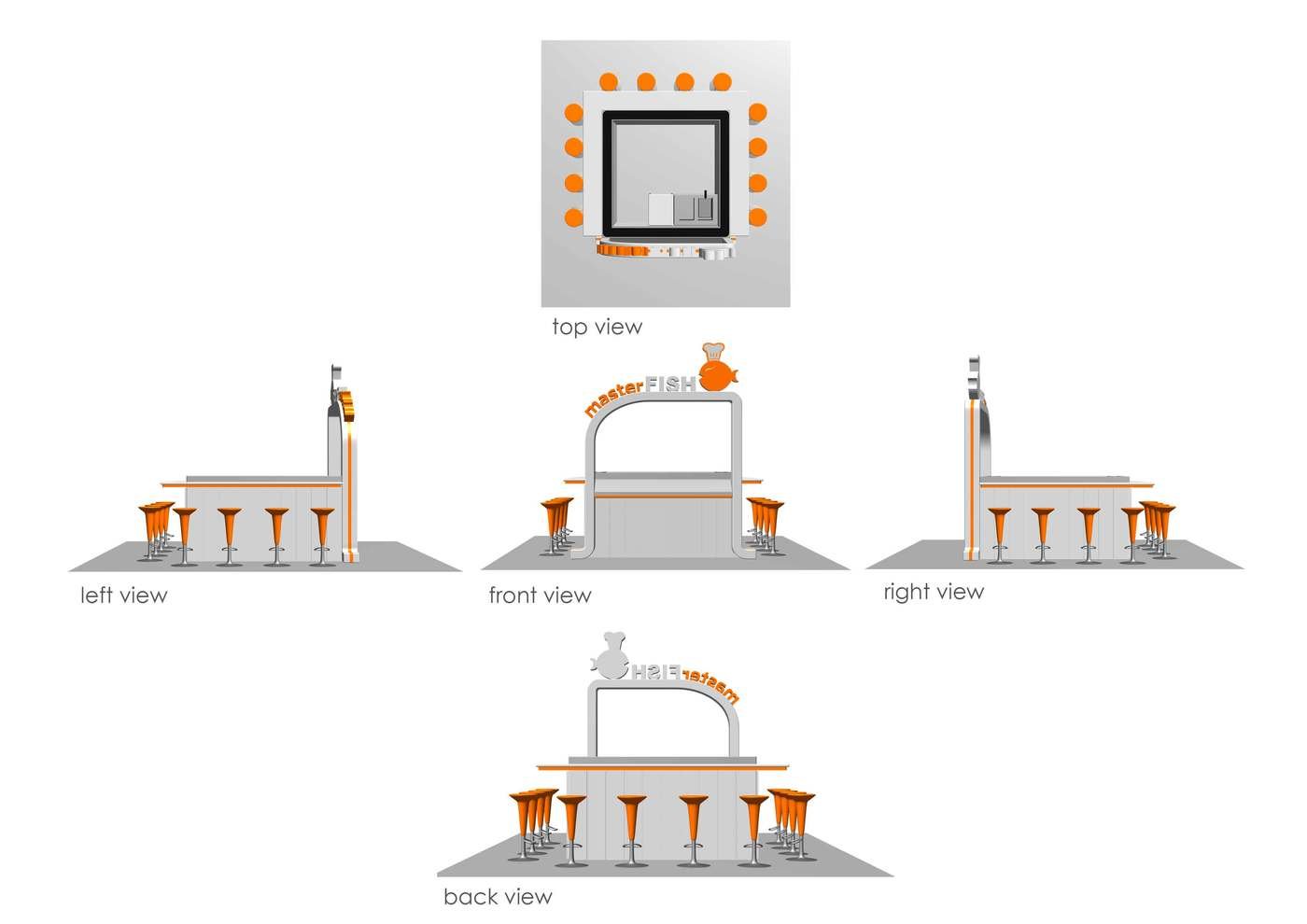 top view

masterFISH

left view

front view

right view

masterFISH

back view