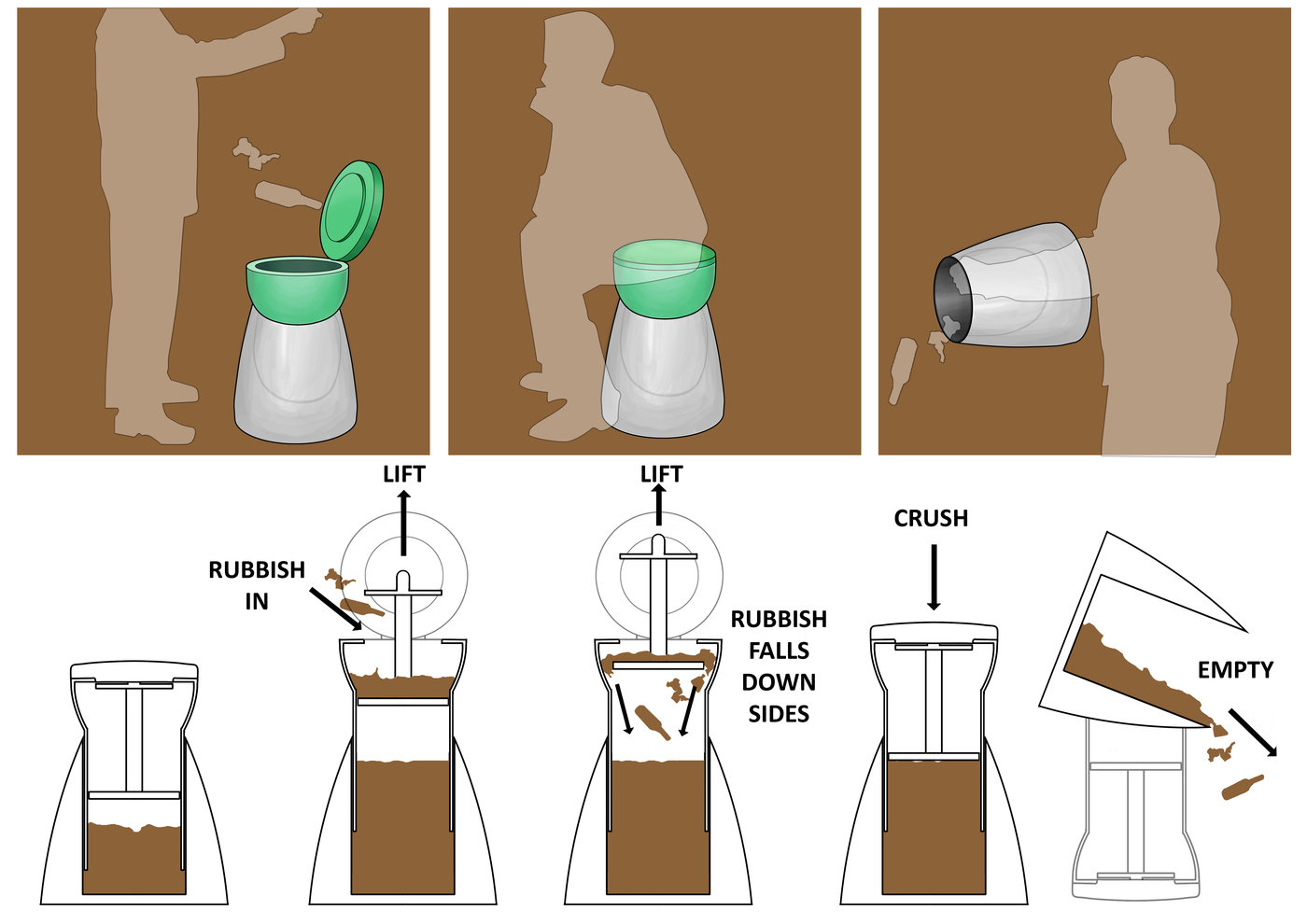 LIFT

RUBBISH IN

LIFT

RUBBISH FALLS DOWN SIDES

CRUSH

EMPTY