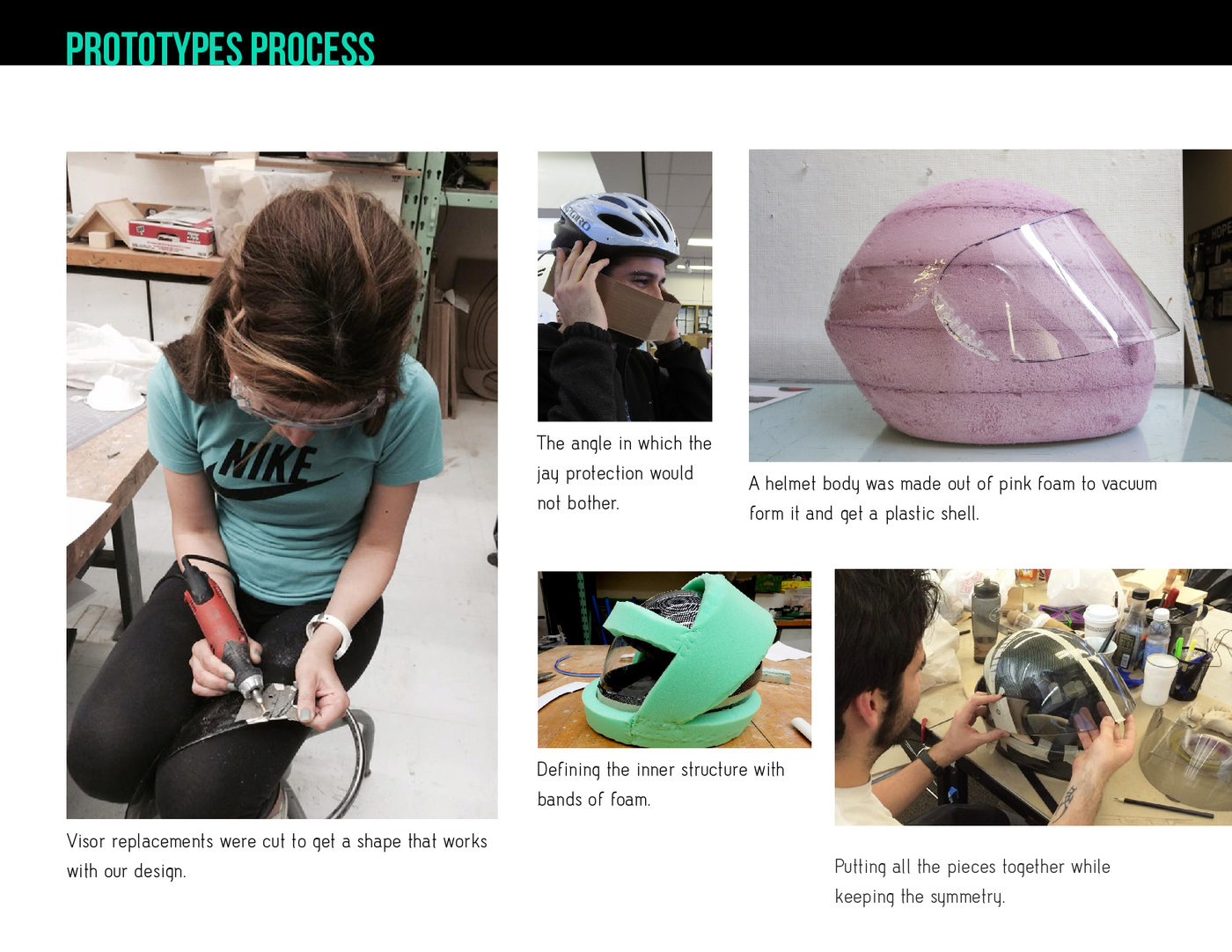 PROTOTYPES PROCESS

NIKE

Visor replacements were cut to get a shape that works with our design.

GIRO

The angle in which the jay protection would not bother.

A helmet body was made out of pink foam to vacuum form it and get a plastic shell.

Defining the inner structure with bands of foam.

Putting all the pieces together while keeping the symmetry.