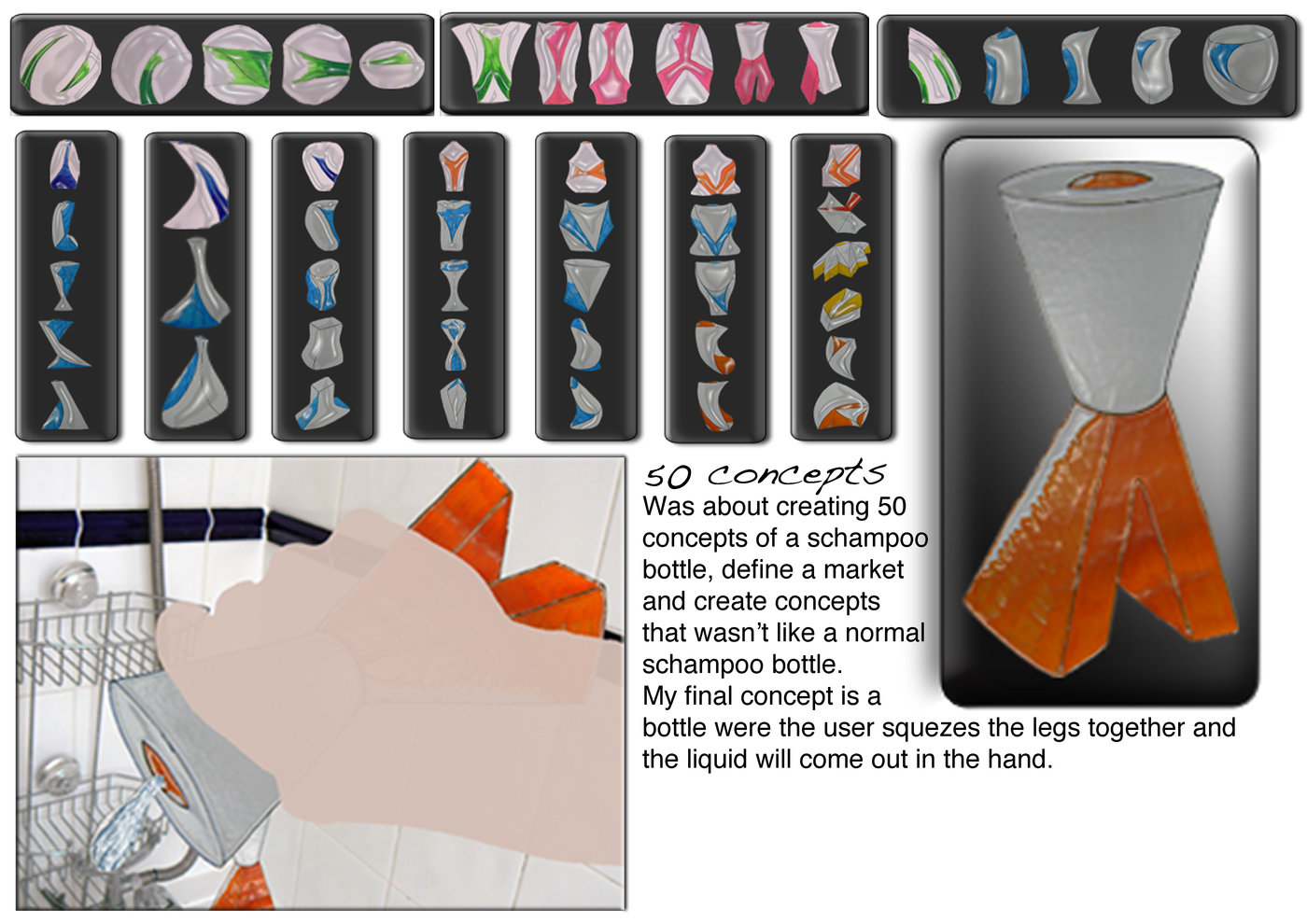 50 concepts
Was about creating 50 concepts of a schampoo bottle, define a market and create concepts that wasn't like a normal schampoo bottle.
My final concept is a bottle were the user squezes the legs together and the liquid will come out in the hand.