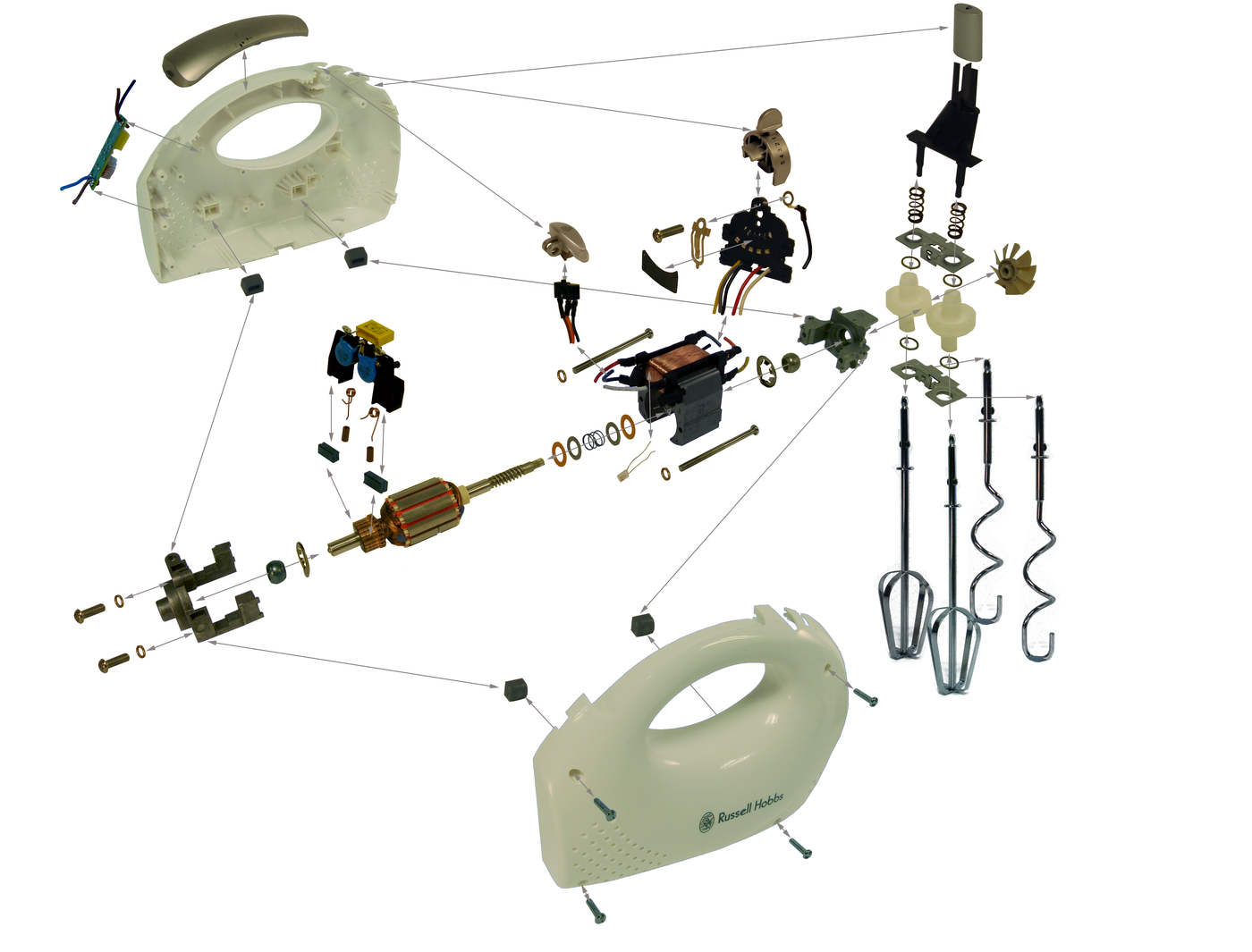 Russell Hobbs