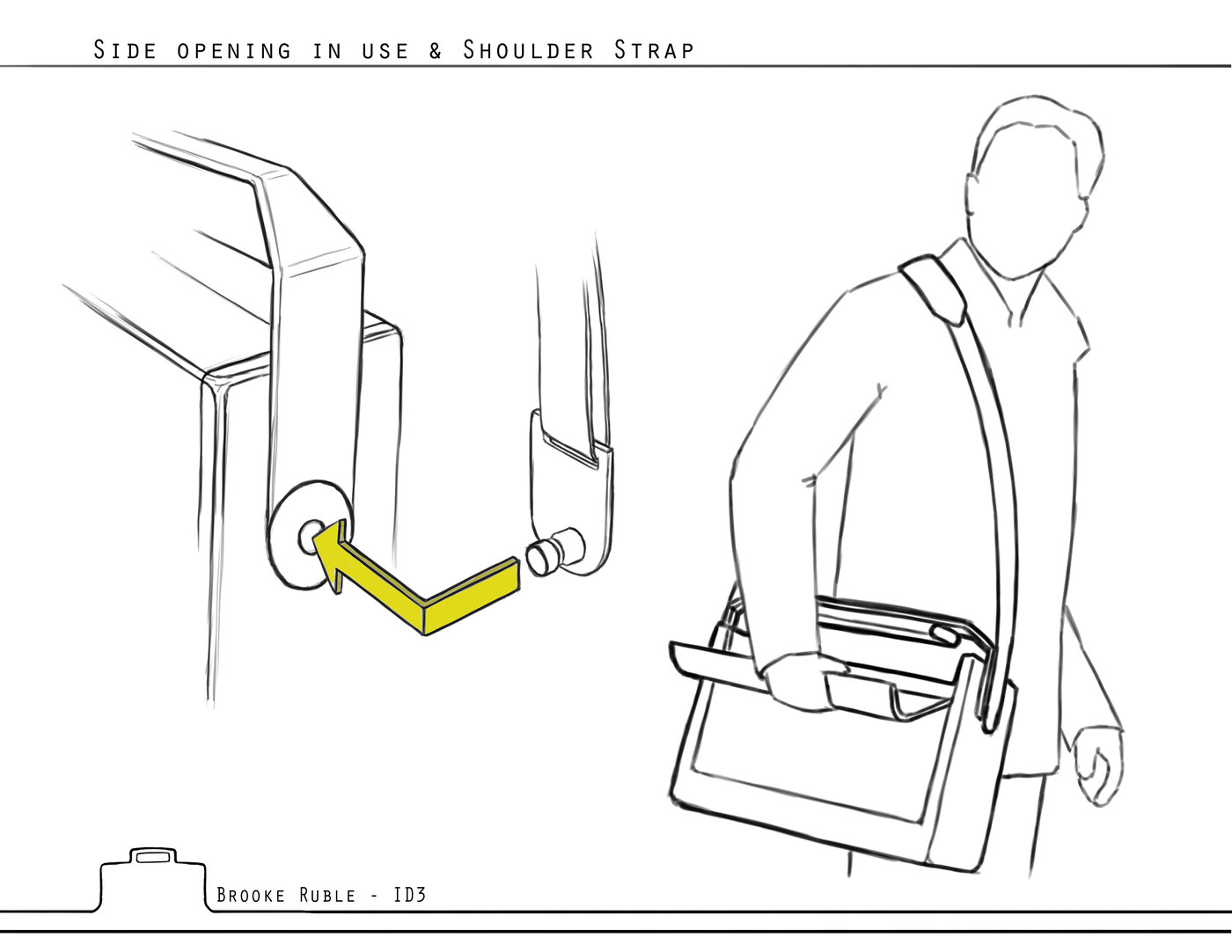 Side opening in use & Shoulder Strap

Brooke Ruble - ID3