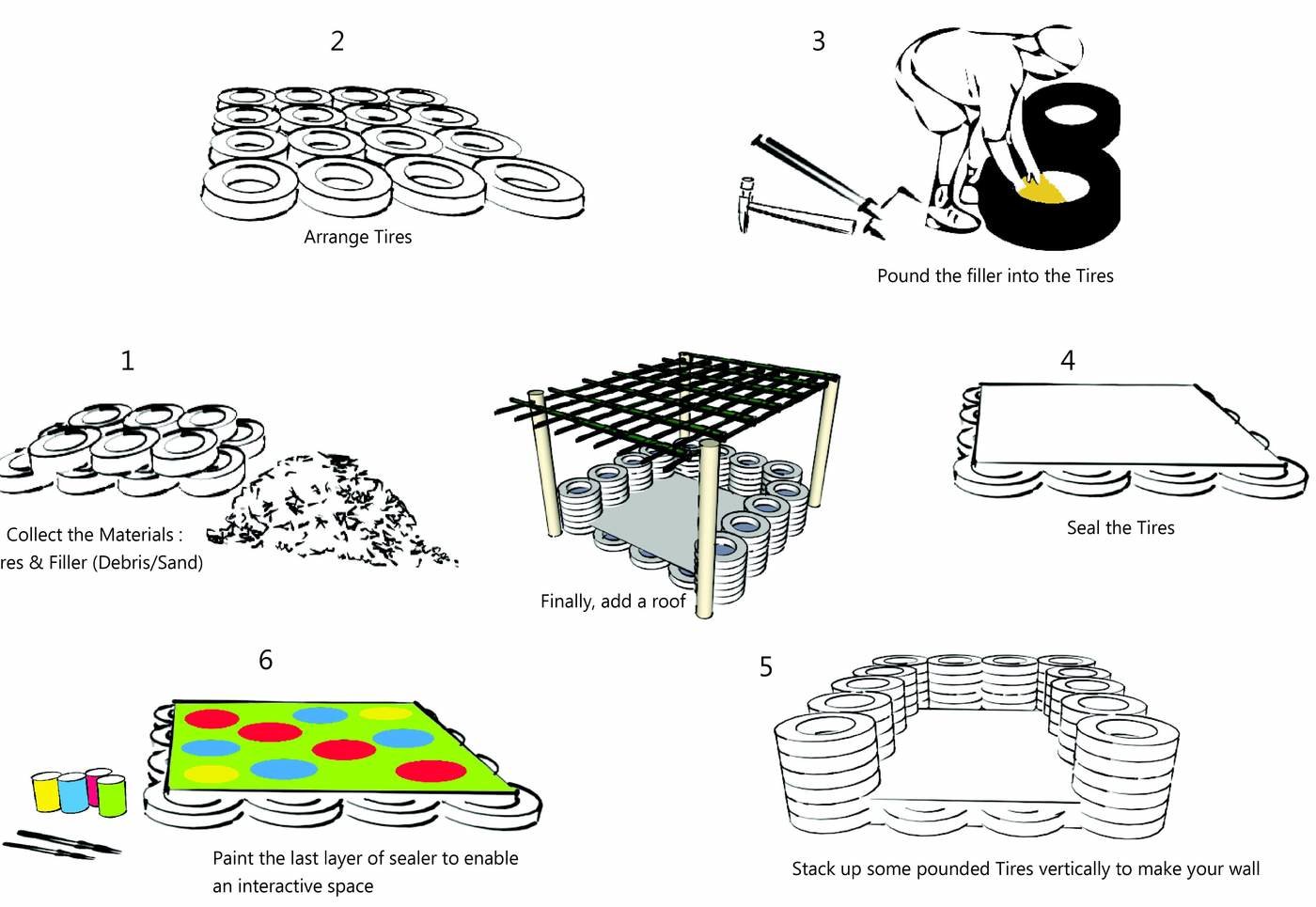 2

Arrange Tires

3

Pound the filler into the Tires

1

Collect the Materials :
res & Filler (Debris/Sand)

Finally, add a roof

4

Seal the Tires

6

Paint the last layer of sealer to enable an interactive space

5

Stack up some pounded Tires vertically to make your wall