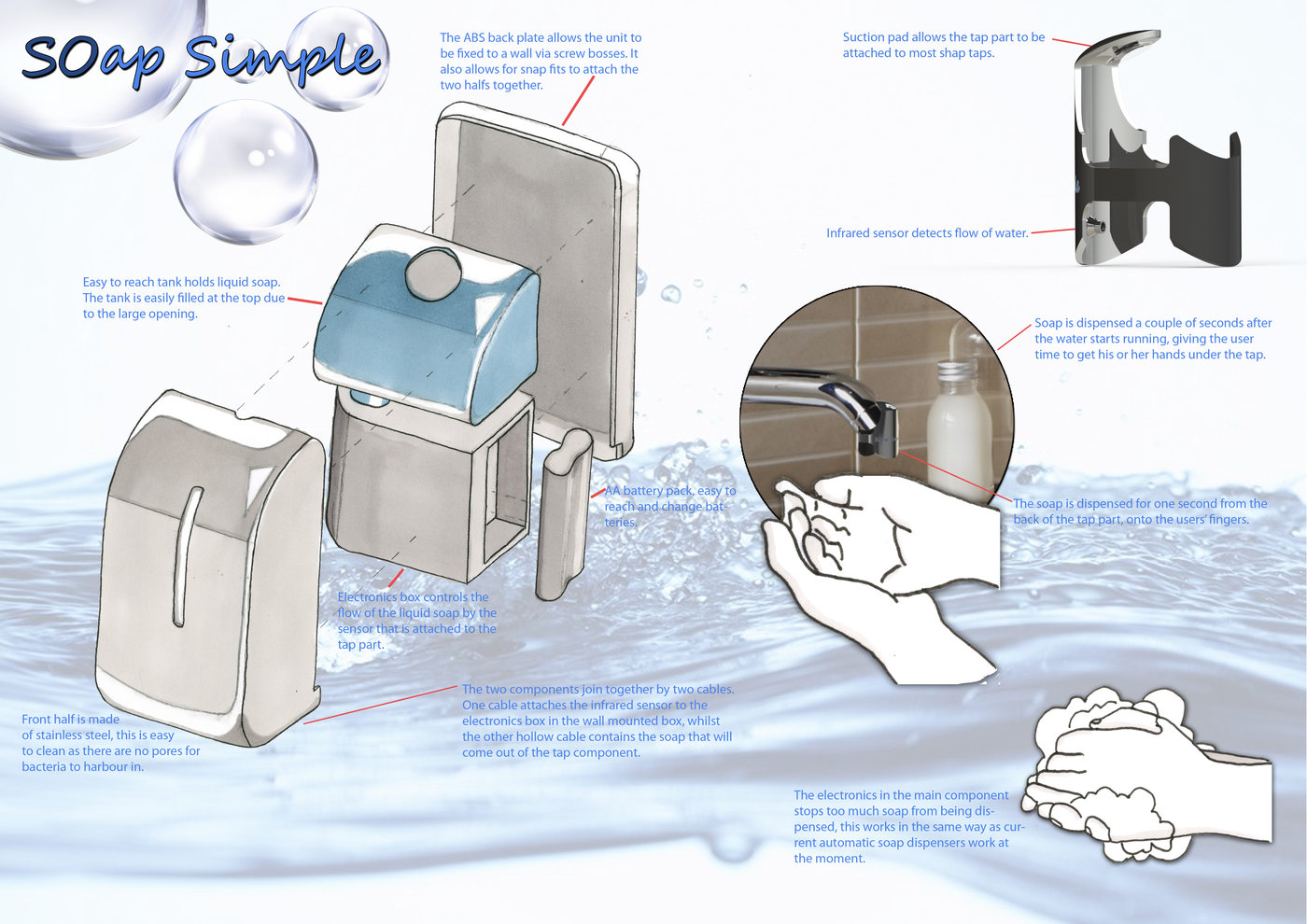 SOap Simple

The ABS back plate allows the unit to be fixed to a wall via screw bosses. It also allows for snap fits to attach the two halfs together.

Suction pad allows the tap part to be attached to most shap taps.

Infrared sensor detects flow of water.

Easy to reach tank holds liquid soap. The tank is easily filled at the top due to the large opening.

Soap is dispensed a couple of seconds after the water starts running, giving the user time to get his or her hands under the tap.

AA battery pack, easy to reach and change batteries.

The soap is dispensed for one second from the back of the tap part, onto the users' fingers.

Electronics box controls the flow of the liquid soap by the sensor that is attached to the tap part.

The two components join together by two cables. One cable attaches the infrared sensor to the electronics box in the wall mounted box, whilst the other hollow cable contains the soap that will come out of the tap component.

Front half is made of stainless steel, this is easy to clean as there are no pores for bacteria to harbour in.

The electronics in the main component stops too much soap from being dispensed, this works in the same way as current automatic soap dispensers work at the moment.