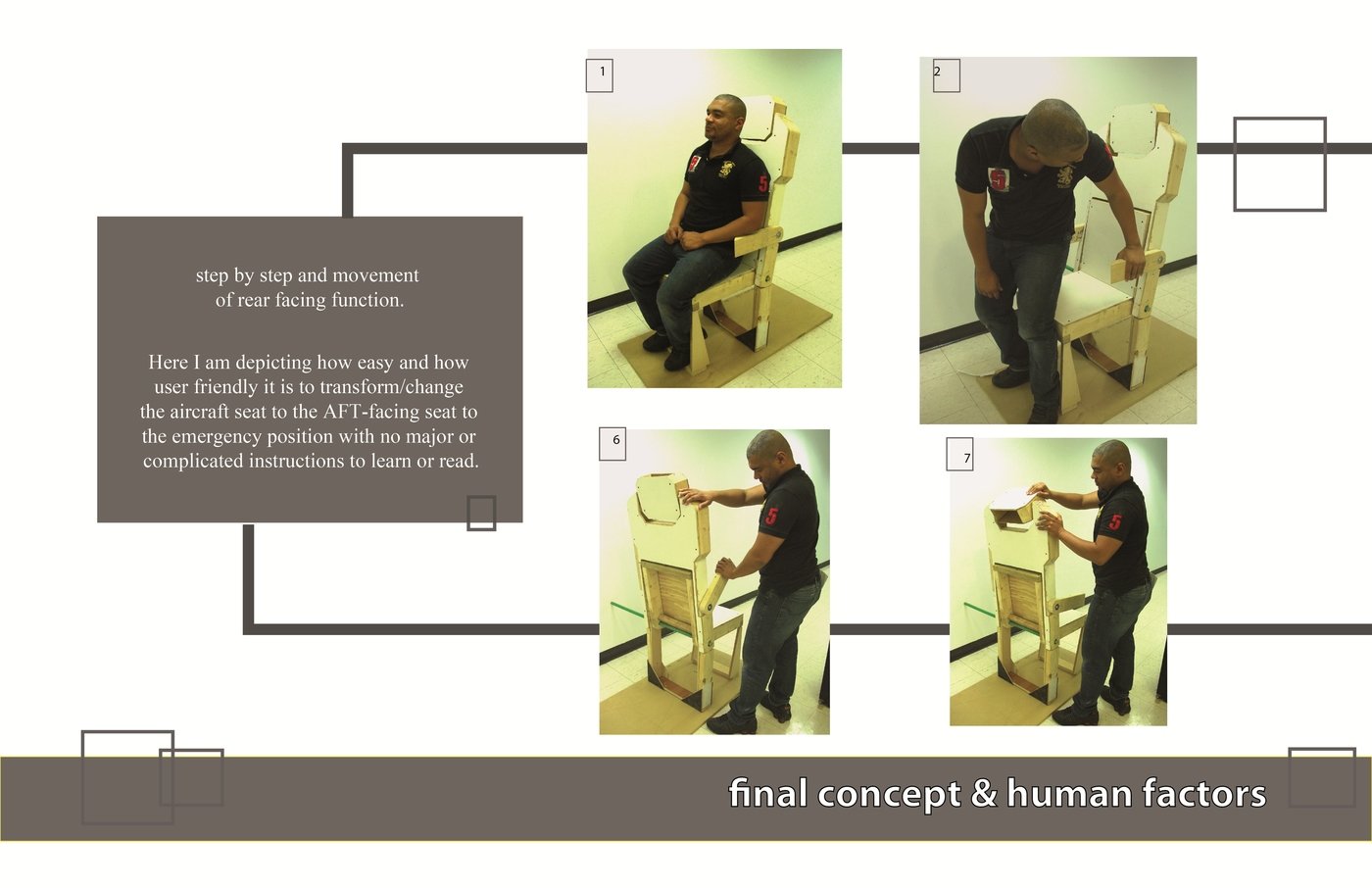 step by step and movement of rear facing function.

Here I am depicting how easy and how user friendly it is to transform/change the aircraft seat to the AFT-facing seat to the emergency position with no major or complicated instructions to learn or read.

1

2

6

7

final concept & human factors