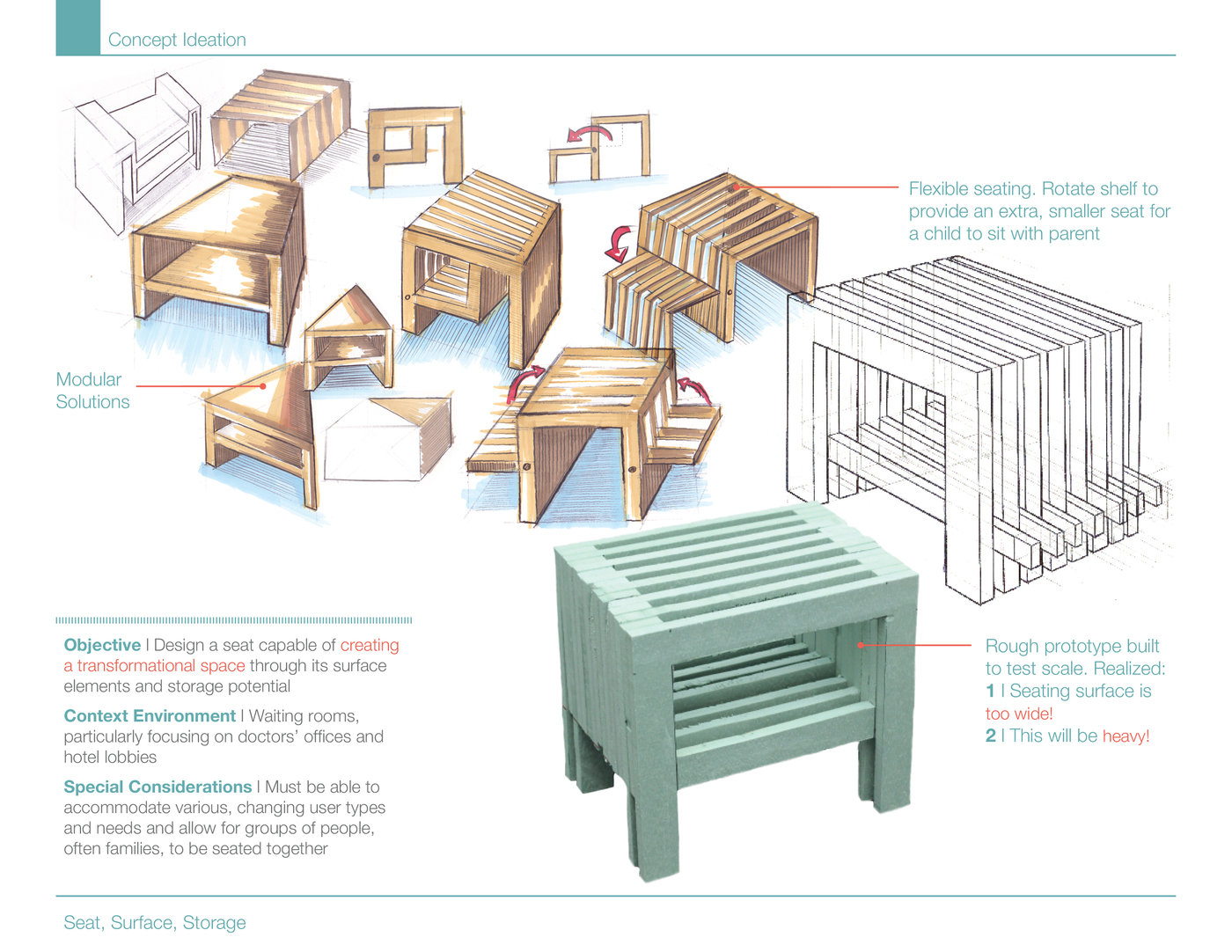 Concept Ideation

Flexible seating. Rotate shelf to provide an extra, smaller seat for a child to sit with parent

Modular Solutions

Objective | Design a seat capable of creating a transformational space through its surface elements and storage potential

Context Environment | Waiting rooms, particularly focusing on doctors' offices and hotel lobbies

Special Considerations | Must be able to accommodate various, changing user types and needs and allow for groups of people, often families, to be seated together

Rough prototype built to test scale. Realized:
1 | Seating surface is too wide!
2 | This will be heavy!

Seat, Surface, Storage