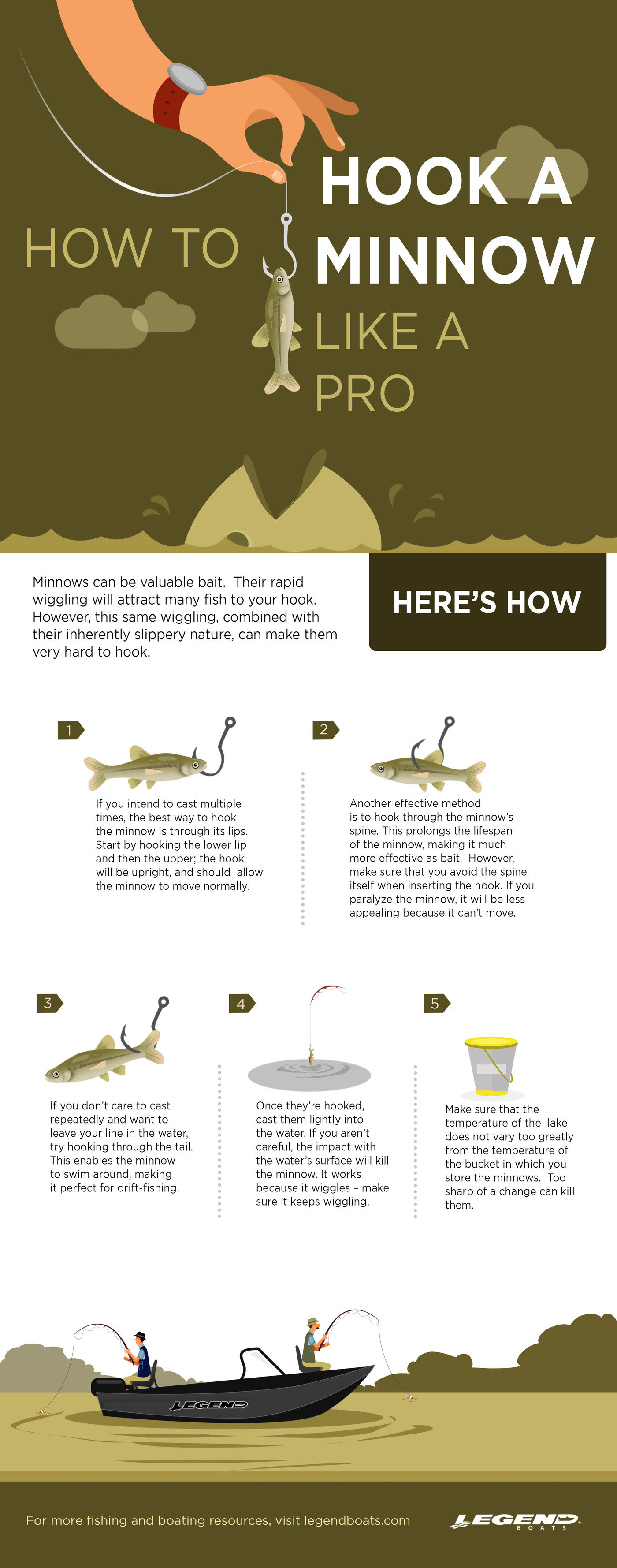 HOW TO HOOK A MINNOW LIKE A PRO

Minnows can be valuable bait. Their rapid wiggling will attract many fish to your hook. However, this same wiggling, combined with their inherently slippery nature, can make them very hard to hook.

HERE'S HOW

1

If you intend to cast multiple times, the best way to hook the minnow is through its lips. Start by hooking the lower lip and then the upper; the hook will be upright, and should allow the minnow to move normally.

2

Another effective method is to hook through the minnow's spine. This prolongs the lifespan of the minnow, making it much more effective as bait. However, make sure that you avoid the spine itself when inserting the hook. If you paralyze the minnow, it will be less appealing because it can't move.

3

If you don't care to cast repeatedly and want to leave your line in the water, try hooking through the tail. This enables the minnow to swim around, making it perfect for drift-fishing.

4

Once they're hooked, cast them lightly into the water. If you aren't careful, the impact with the water's surface will kill the minnow. It works because it wiggles – make sure it keeps wiggling.

5

Make sure that the temperature of the lake does not vary too greatly from the temperature of the bucket in which you store the minnows. Too sharp of a change can kill them.

LEGEND

For more fishing and boating resources, visit legendboats.com

LEGEND BOATS