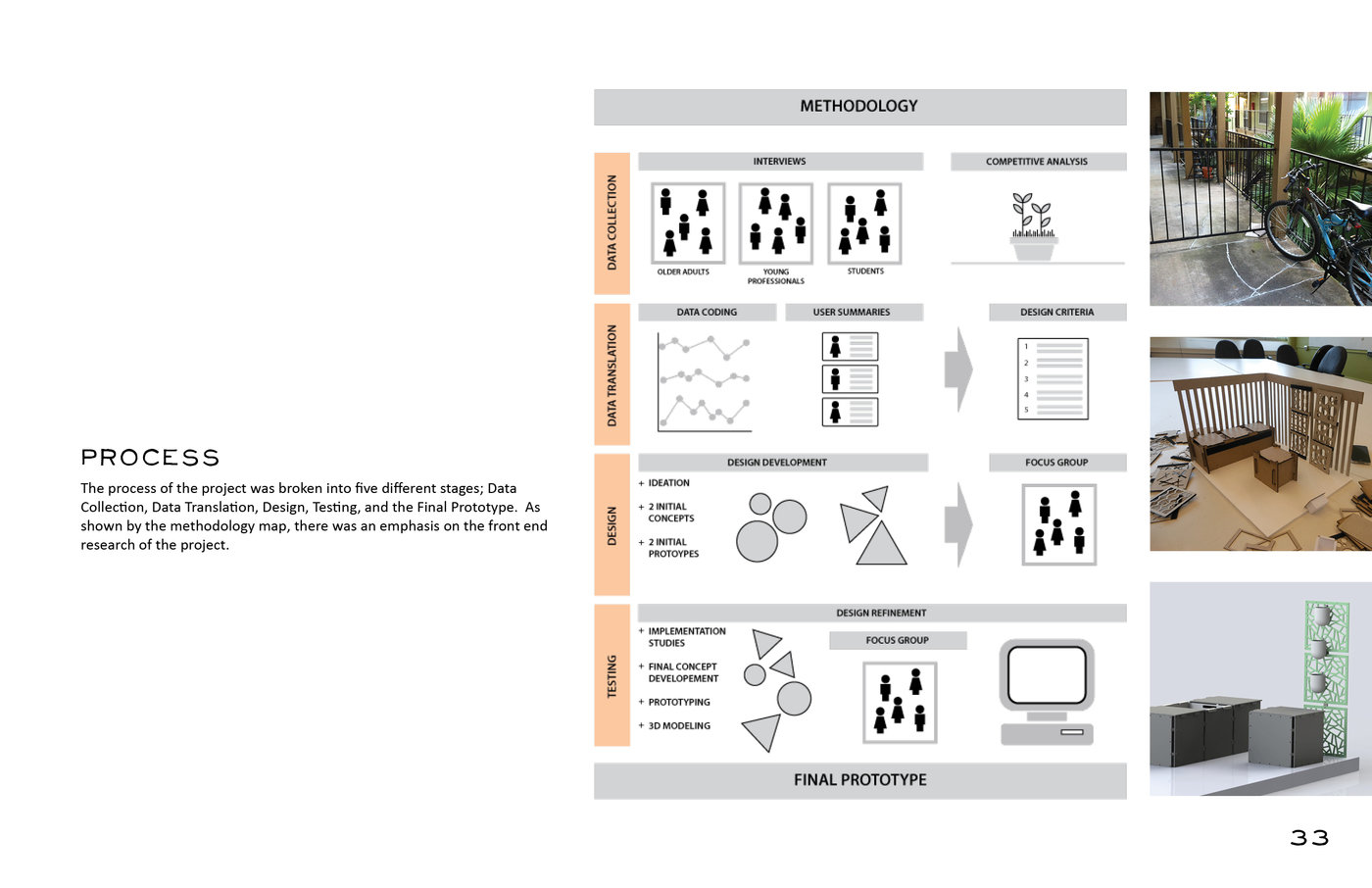 PROCESS

The process of the project was broken into five different stages; Data Collection, Data Translation, Design, Testing, and the Final Prototype. As shown by the methodology map, there was an emphasis on the front end research of the project.

METHODOLOGY

DATA COLLECTION

INTERVIEWS

OLDER ADULTS

YOUNG PROFESSIONALS

STUDENTS

COMPETITIVE ANALYSIS

DATA TRANSLATION

DATA CODING

USER SUMMARIES

DESIGN CRITERIA

1
2
3
4
5

DESIGN

DESIGN DEVELOPMENT

+ IDEATION

+ 2 INITIAL CONCEPTS

+ 2 INITIAL PROTOYPES

FOCUS GROUP

TESTING

DESIGN REFINEMENT

+ IMPLEMENTATION STUDIES

+ FINAL CONCEPT DEVELOPEMENT

+ PROTOTYPING

+ 3D MODELING

FOCUS GROUP

FINAL PROTOTYPE

33