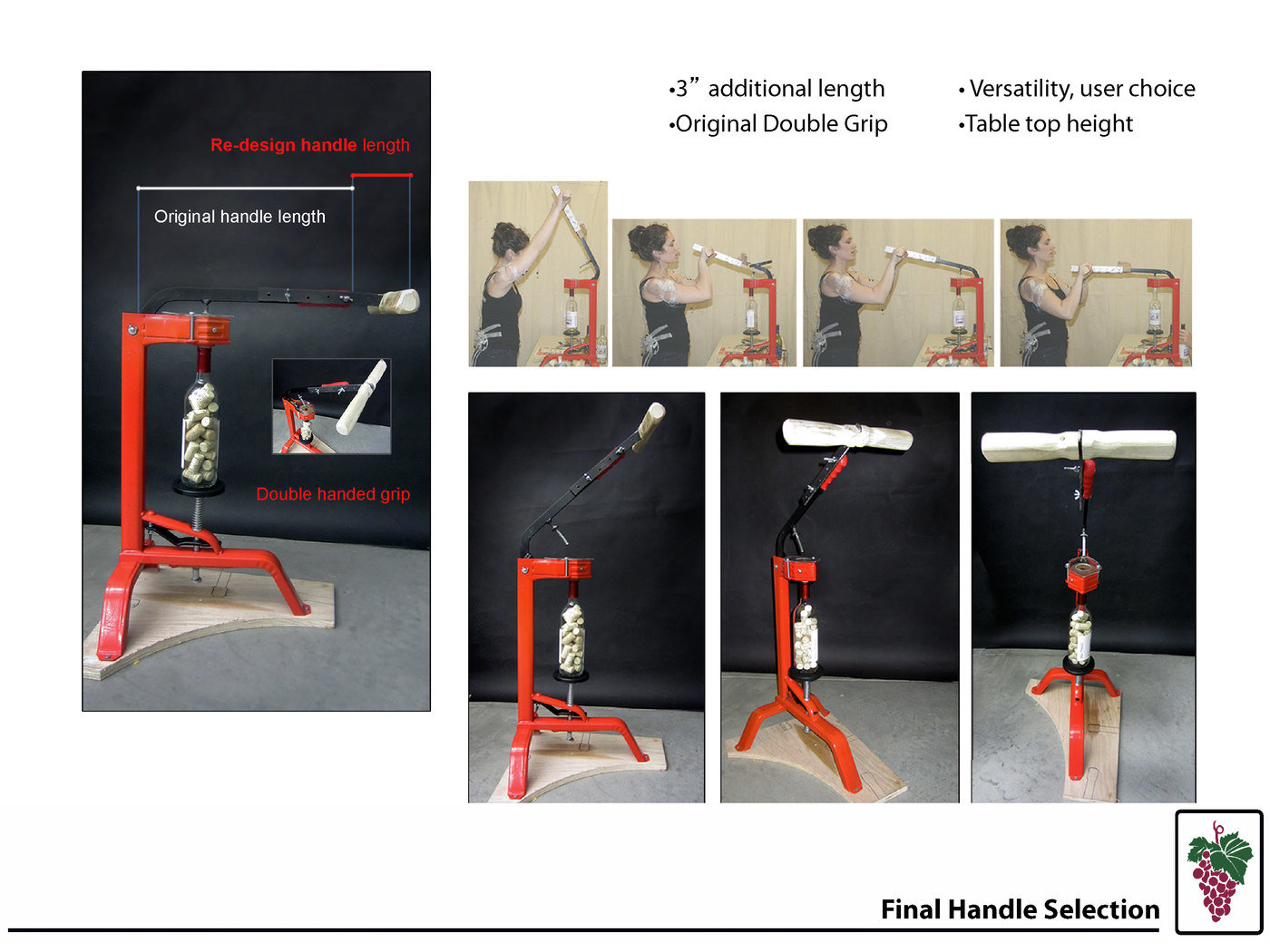 Re-design handle length

Original handle length

Double handed grip

•3” additional length
•Original Double Grip

• Versatility, user choice
•Table top height

Final Handle Selection