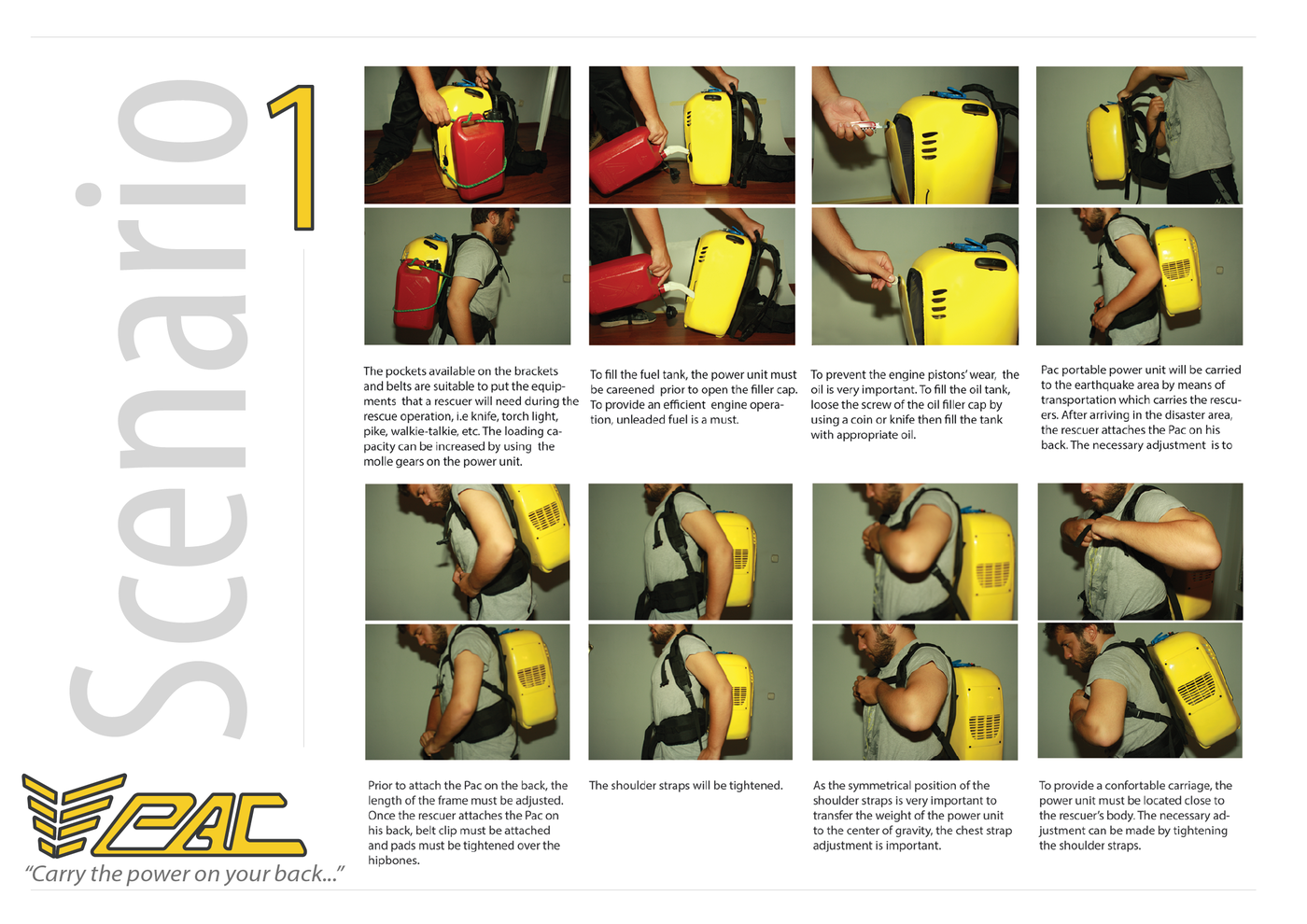 Scenario 1

The pockets available on the brackets and belts are suitable to put the equipments that a rescuer will need during the rescue operation, i.e knife, torch light, pike, walkie-talkie, etc. The loading capacity can be increased by using the molle gears on the power unit.

To fill the fuel tank, the power unit must be careened prior to open the filler cap. To provide an efficient engine operation, unleaded fuel is a must.

To prevent the engine pistons' wear, the oil is very important. To fill the oil tank, loose the screw of the oil filler cap by using a coin or knife then fill the tank with appropriate oil.

Pac portable power unit will be carried to the earthquake area by means of transportation which carries the rescuers. After arriving in the disaster area, the rescuer attaches the Pac on his back. The necessary adjustment is to

Prior to attach the Pac on the back, the length of the frame must be adjusted. Once the rescuer attaches the Pac on his back, belt clip must be attached and pads must be tightened over the hipbones.

The shoulder straps will be tightened.

As the symmetrical position of the shoulder straps is very important to transfer the weight of the power unit to the center of gravity, the chest strap adjustment is important.

To provide a confortable carriage, the power unit must be located close to the rescuer's body. The necessary adjustment can be made by tightening the shoulder straps.

PAC
"Carry the power on your back..."