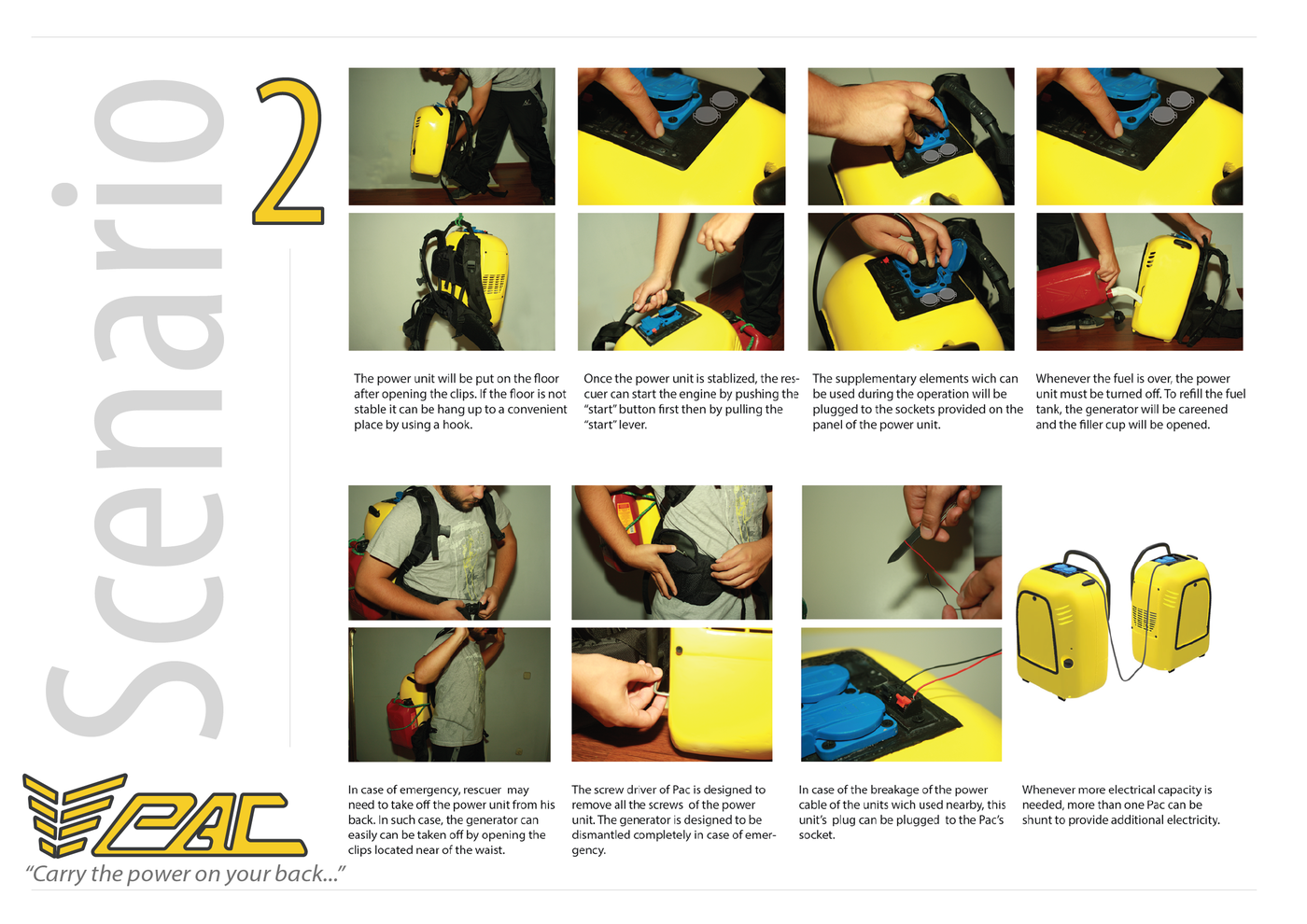 Scenario 2

The power unit will be put on the floor after opening the clips. If the floor is not stable it can be hang up to a convenient place by using a hook.

Once the power unit is stablized, the rescuer can start the engine by pushing the "start" button first then by pulling the "start" lever.

The supplementary elements wich can be used during the operation will be plugged to the sockets provided on the panel of the power unit.

Whenever the fuel is over, the power unit must be turned off. To refill the fuel tank, the generator will be careened and the filler cup will be opened.

In case of emergency, rescuer may need to take off the power unit from his back. In such case, the generator can easily can be taken off by opening the clips located near of the waist.

The screw driver of Pac is designed to remove all the screws of the power unit. The generator is designed to be dismantled completely in case of emergency.

In case of the breakage of the power cable of the units wich used nearby, this unit's plug can be plugged to the Pac's socket.

Whenever more electrical capacity is needed, more than one Pac can be shunt to provide additional electricity.

PAC
"Carry the power on your back..."