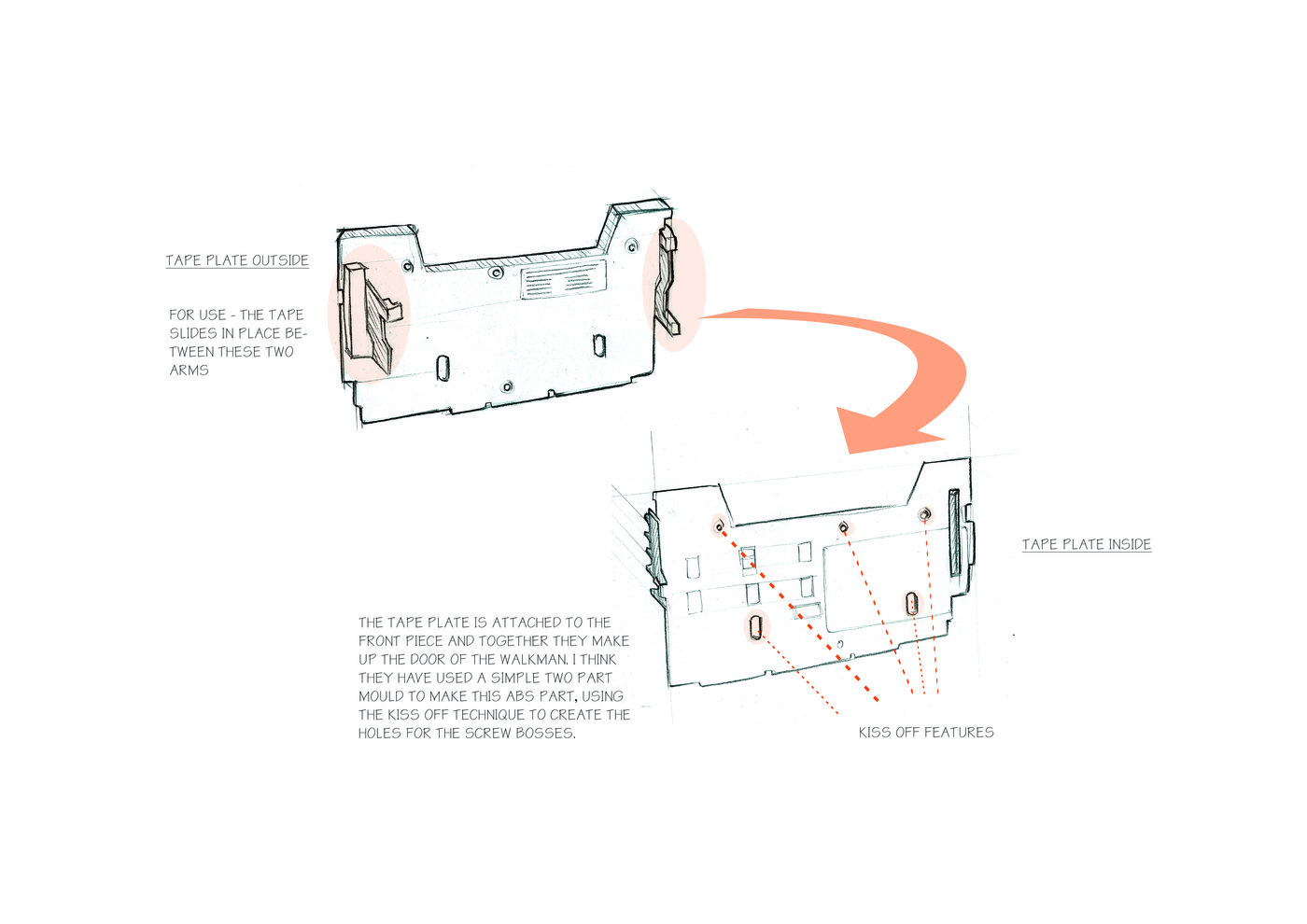 TAPE PLATE OUTSIDE

FOR USE - THE TAPE SLIDES IN PLACE BETWEEN THESE TWO ARMS

TAPE PLATE INSIDE

THE TAPE PLATE IS ATTACHED TO THE FRONT PIECE AND TOGETHER THEY MAKE UP THE DOOR OF THE WALKMAN. I THINK THEY HAVE USED A SIMPLE TWO PART MOULD TO MAKE THIS ABS PART, USING THE KISS OFF TECHNIQUE TO CREATE THE HOLES FOR THE SCREW BOSSES.

KISS OFF FEATURES