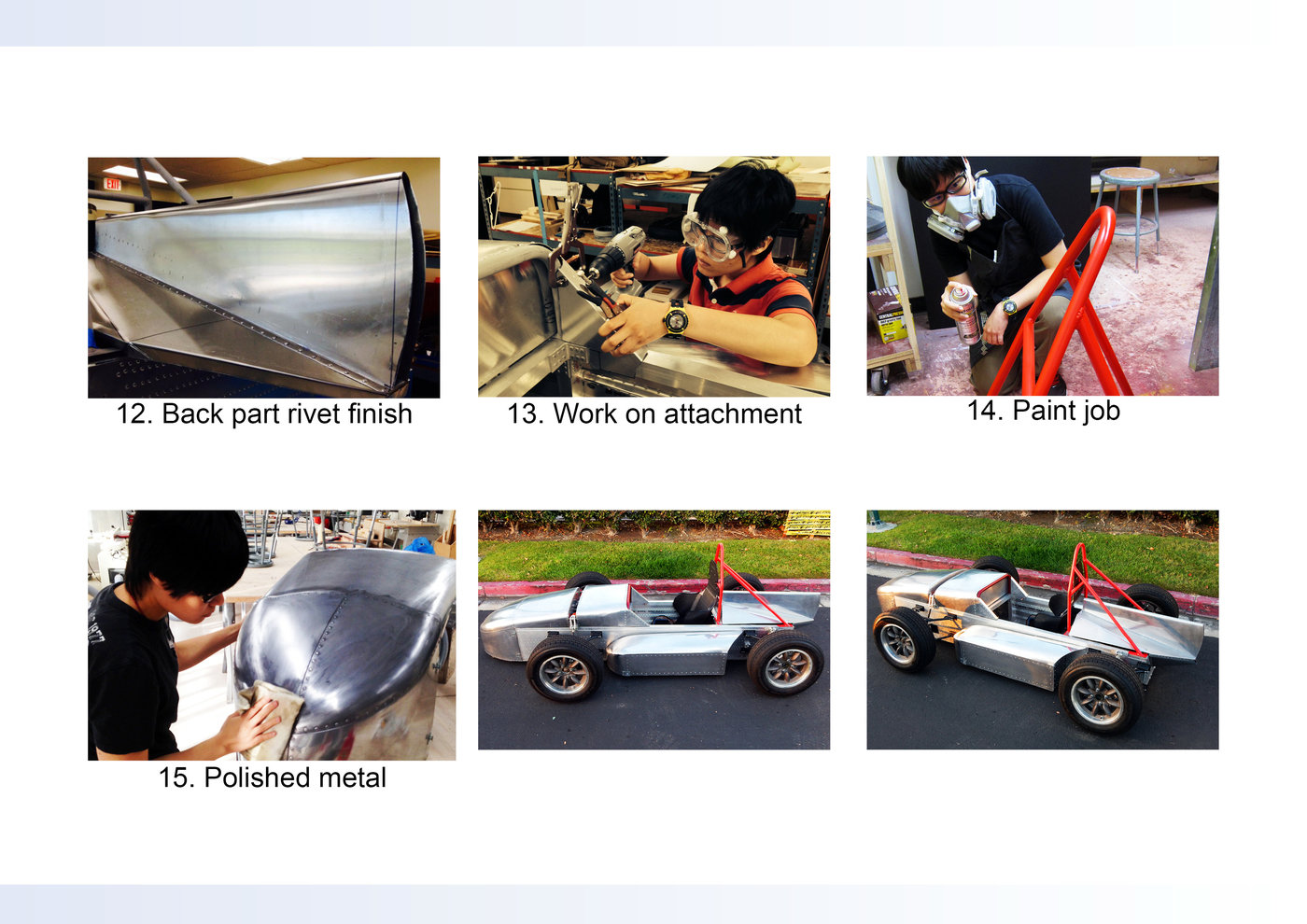 EXIT

12. Back part rivet finish

13. Work on attachment

14. Paint job

15. Polished metal