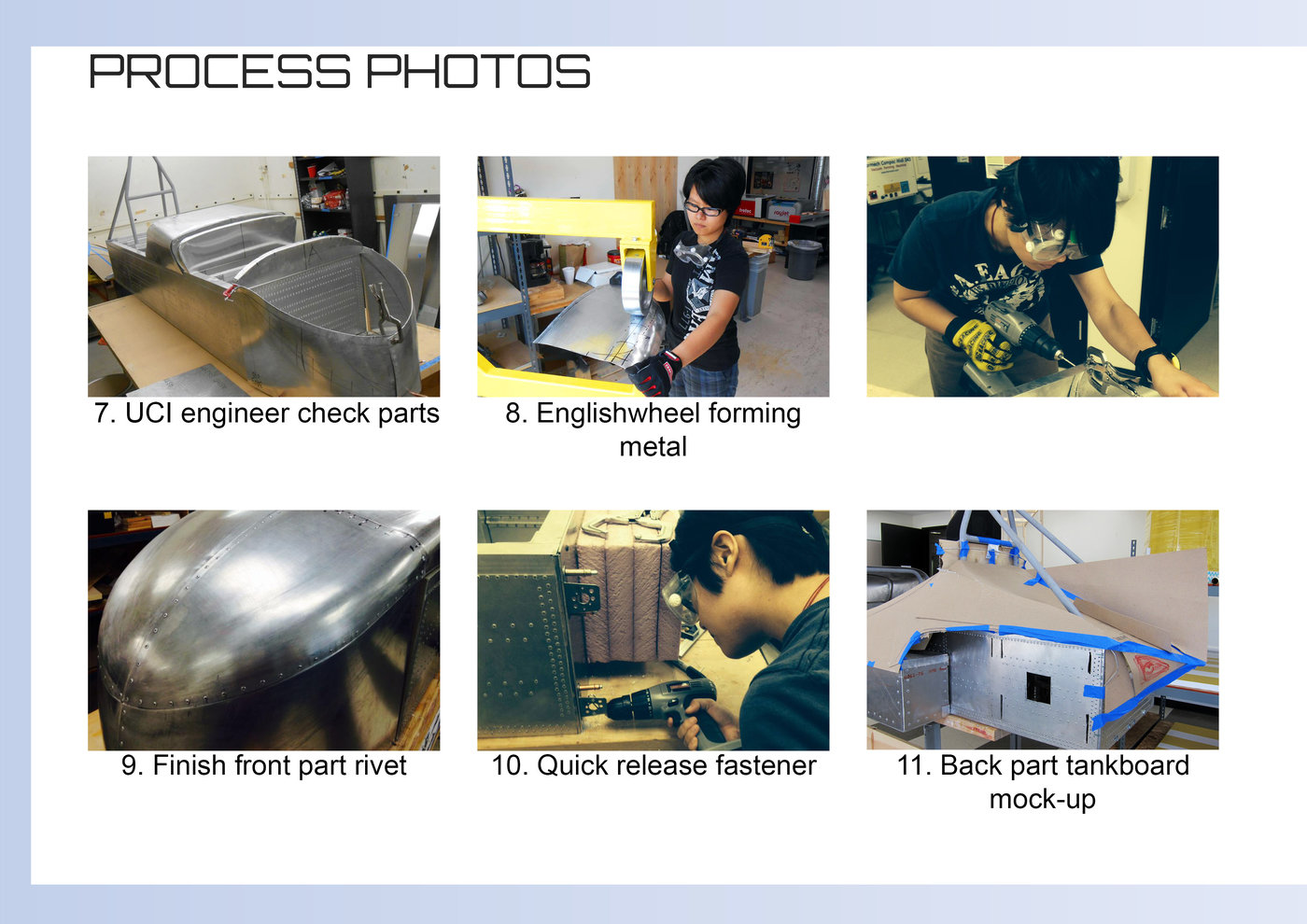 PROCESS PHOTOS

7. UCI engineer check parts

8. Englishwheel forming metal

9. Finish front part rivet

10. Quick release fastener

11. Back part tankboard mock-up