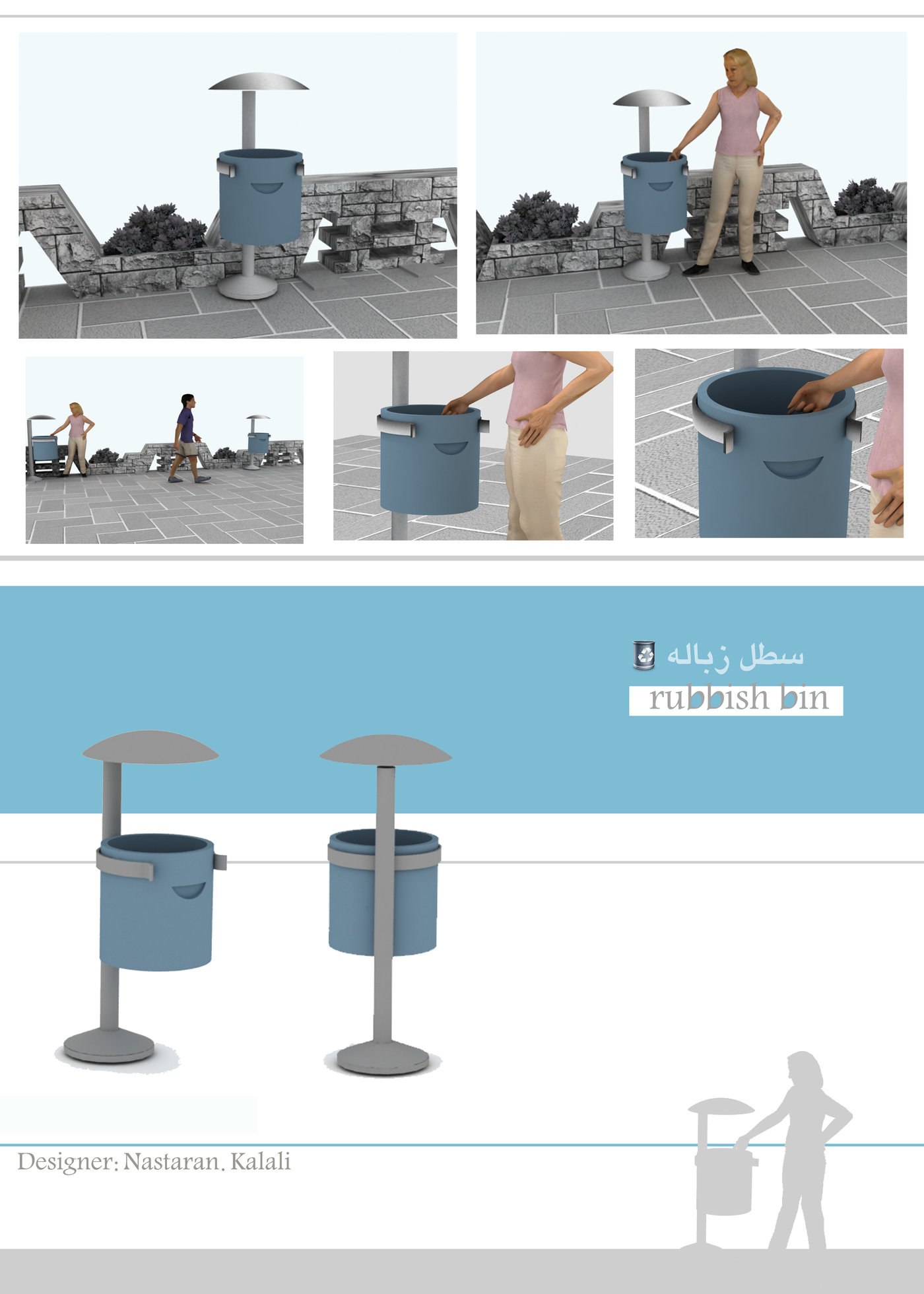 سطل زباله
rubbish bin

Designer: Nastaran. Kalali