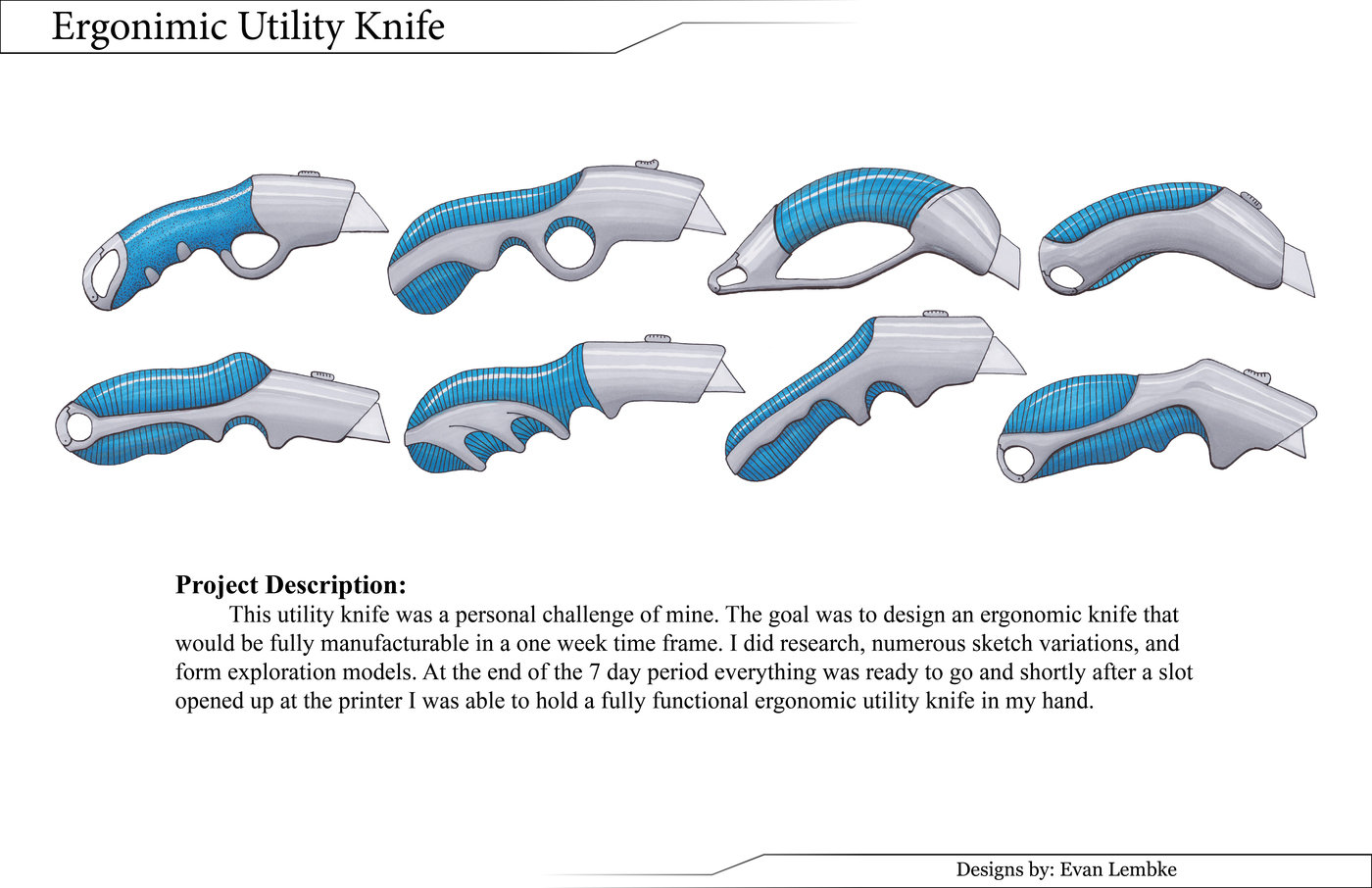 Ergonimic Utility Knife

**Project Description:**
This utility knife was a personal challenge of mine. The goal was to design an ergonomic knife that would be fully manufacturable in a one week time frame. I did research, numerous sketch variations, and form exploration models. At the end of the 7 day period everything was ready to go and shortly after a slot opened up at the printer I was able to hold a fully functional ergonomic utility knife in my hand.

Designs by: Evan Lembke