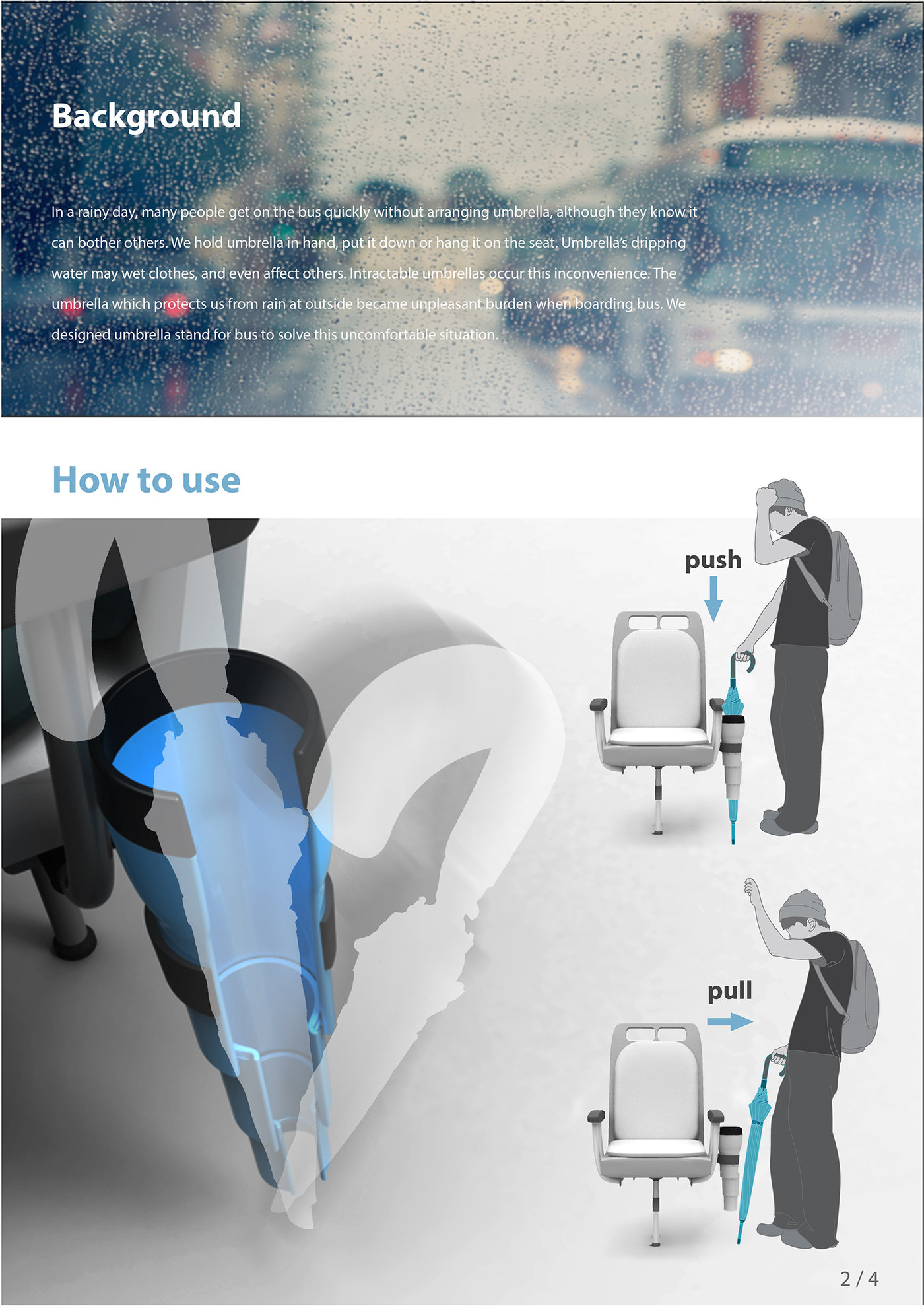 Background

In a rainy day, many people get on the bus quickly without arranging umbrella, although they know it can bother others. We hold umbrella in hand, put it down or hang it on the seat. Umbrella's dripping water may wet clothes, and even affect others. Intractable umbrellas occur this inconvenience. The umbrella which protects us from rain at outside became unpleasant burden when boarding bus. We designed umbrella stand for bus to solve this uncomfortable situation.

How to use

push

pull

2 / 4