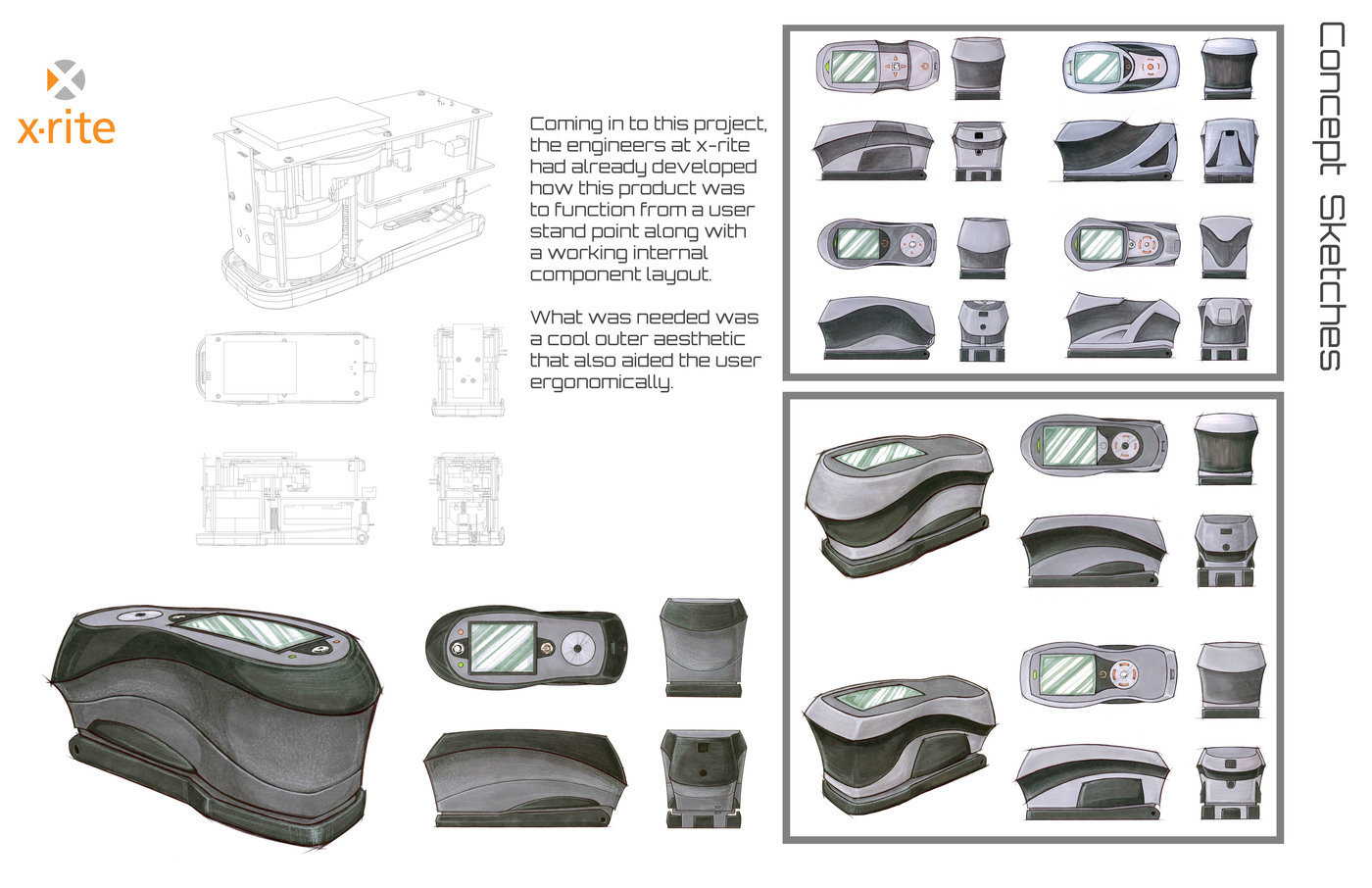 x·rite

Coming in to this project, the engineers at x-rite had already developed how this product was to function from a user stand point along with a working internal component layout.

What was needed was a cool outer aesthetic that also aided the user ergonomically.

Concept Sketches