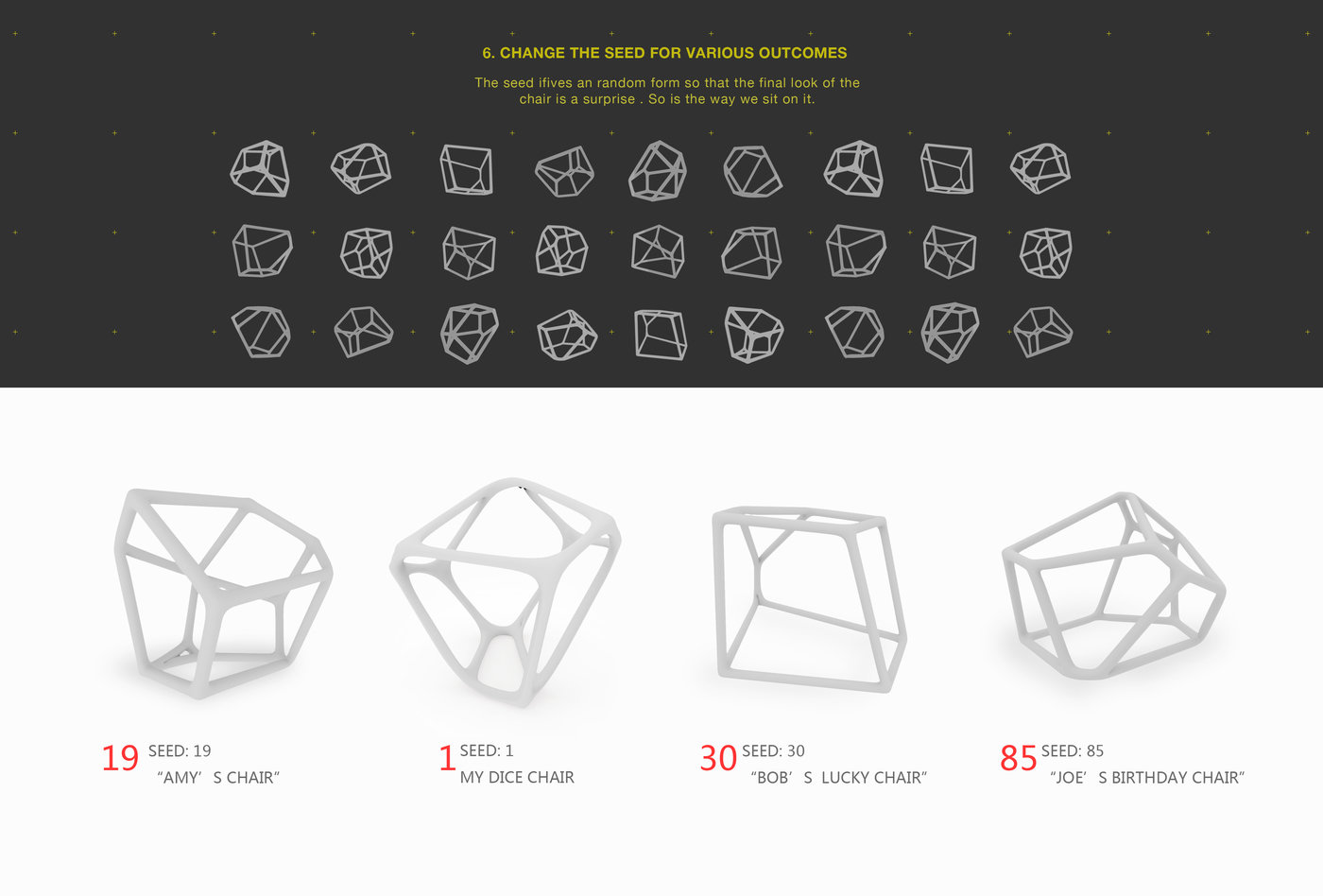 6. CHANGE THE SEED FOR VARIOUS OUTCOMES

The seed ifives an random form so that the final look of the chair is a surprise . So is the way we sit on it.

19 SEED: 19
“AMY’ S CHAIR”

1 SEED: 1
MY DICE CHAIR

30 SEED: 30
“BOB’ S LUCKY CHAIR”

85 SEED: 85
“JOE’ S BIRTHDAY CHAIR”