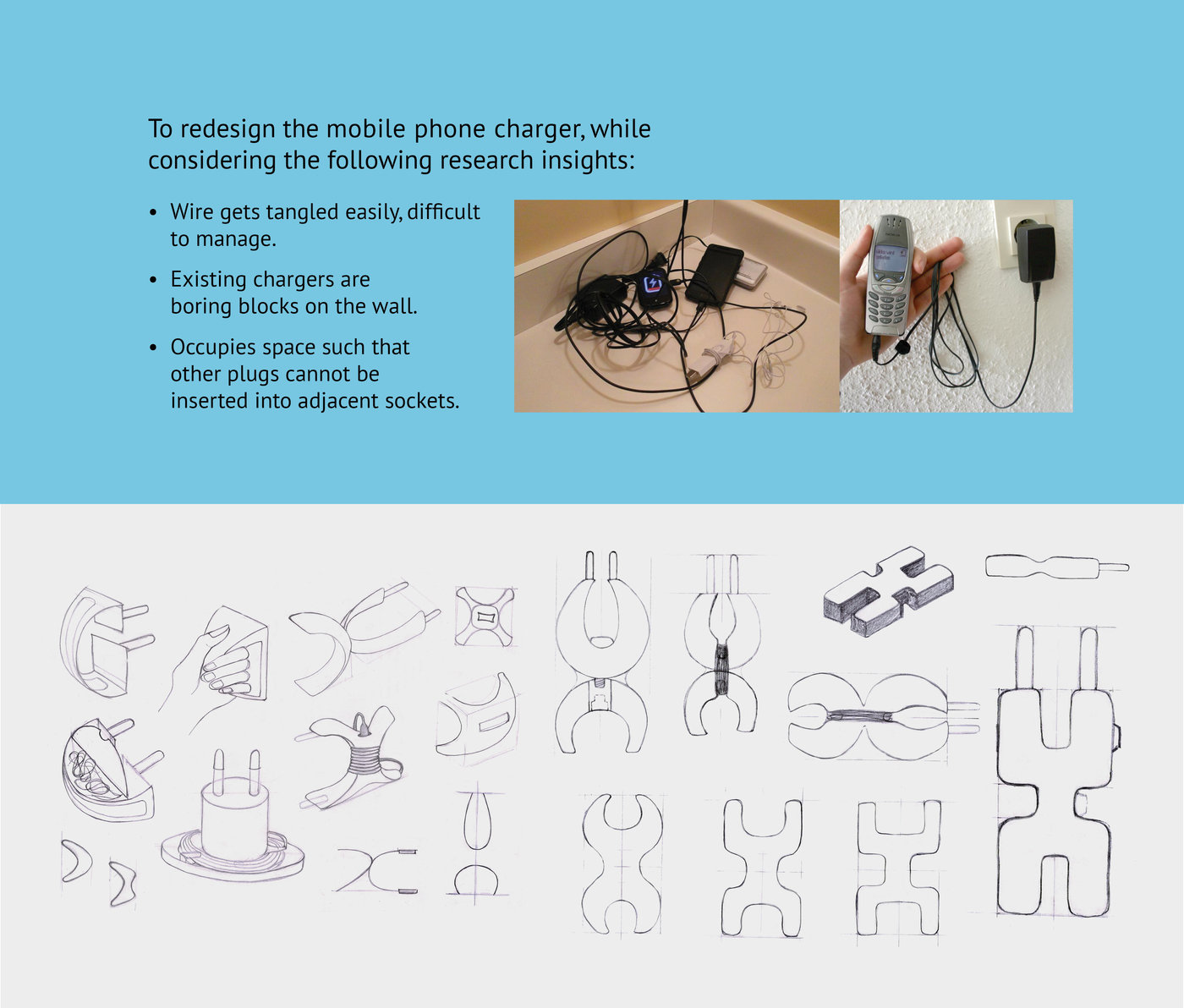 To redesign the mobile phone charger, while considering the following research insights:

• Wire gets tangled easily, difficult to manage.

• Existing chargers are boring blocks on the wall.

• Occupies space such that other plugs cannot be inserted into adjacent sockets.