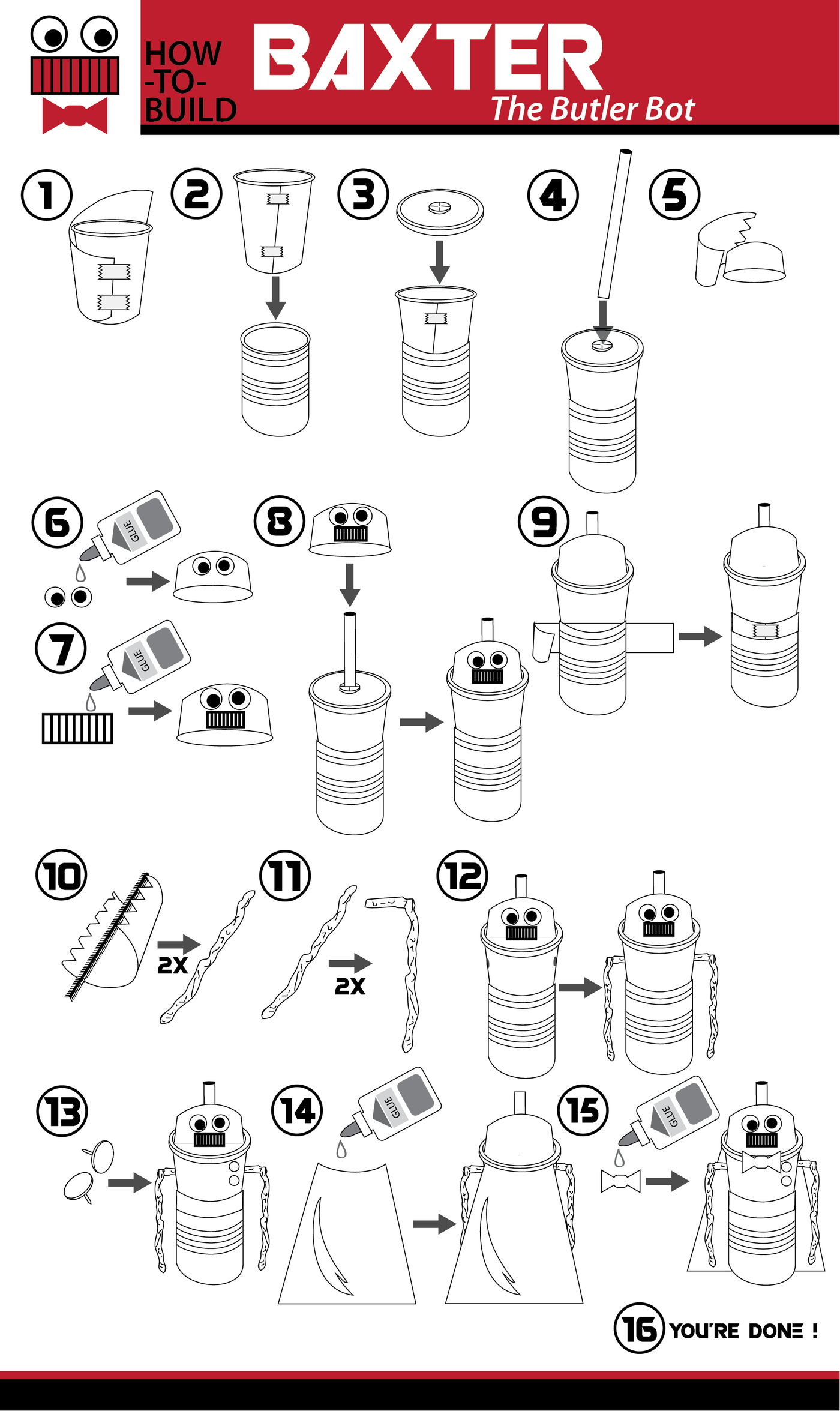 HOW -TO- BUILD BAXTER The Butler Bot

1
2
3
4
5
6 GLUE
7 GLUE
8
9
10 2X
11 2X
12
13
14 GLUE
15 GLUE
16 YOU'RE DONE !