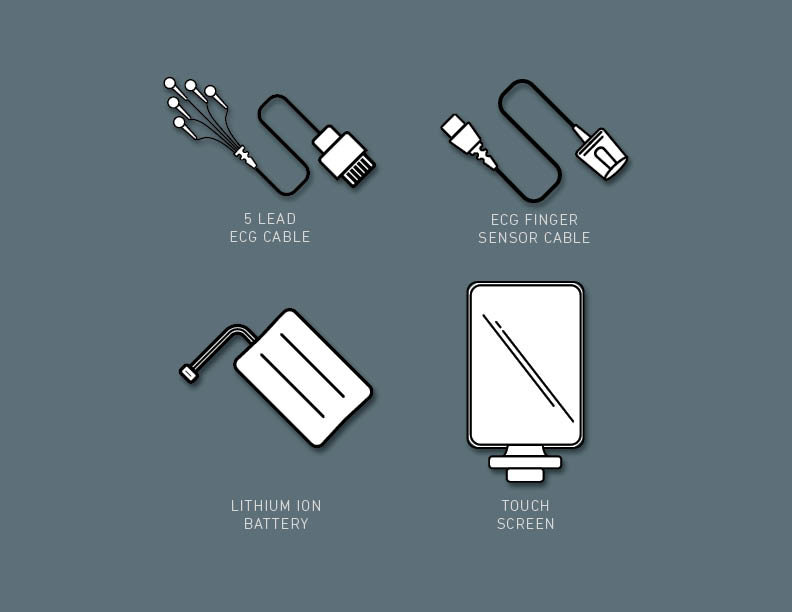 5 LEAD
ECG CABLE

ECG FINGER
SENSOR CABLE

LITHIUM ION
BATTERY

TOUCH
SCREEN