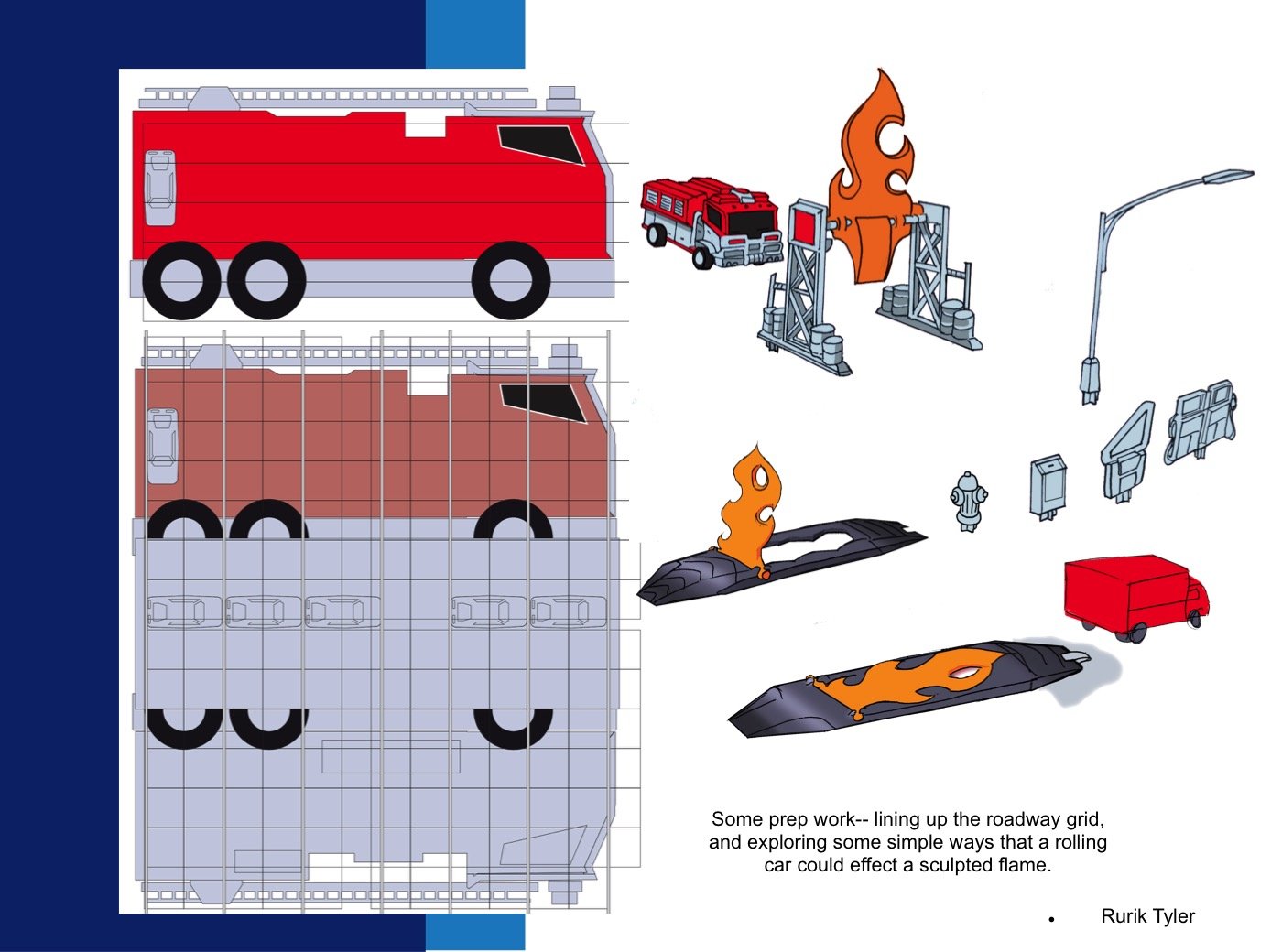 Some prep work-- lining up the roadway grid, and exploring some simple ways that a rolling car could effect a sculpted flame.

• Rurik Tyler