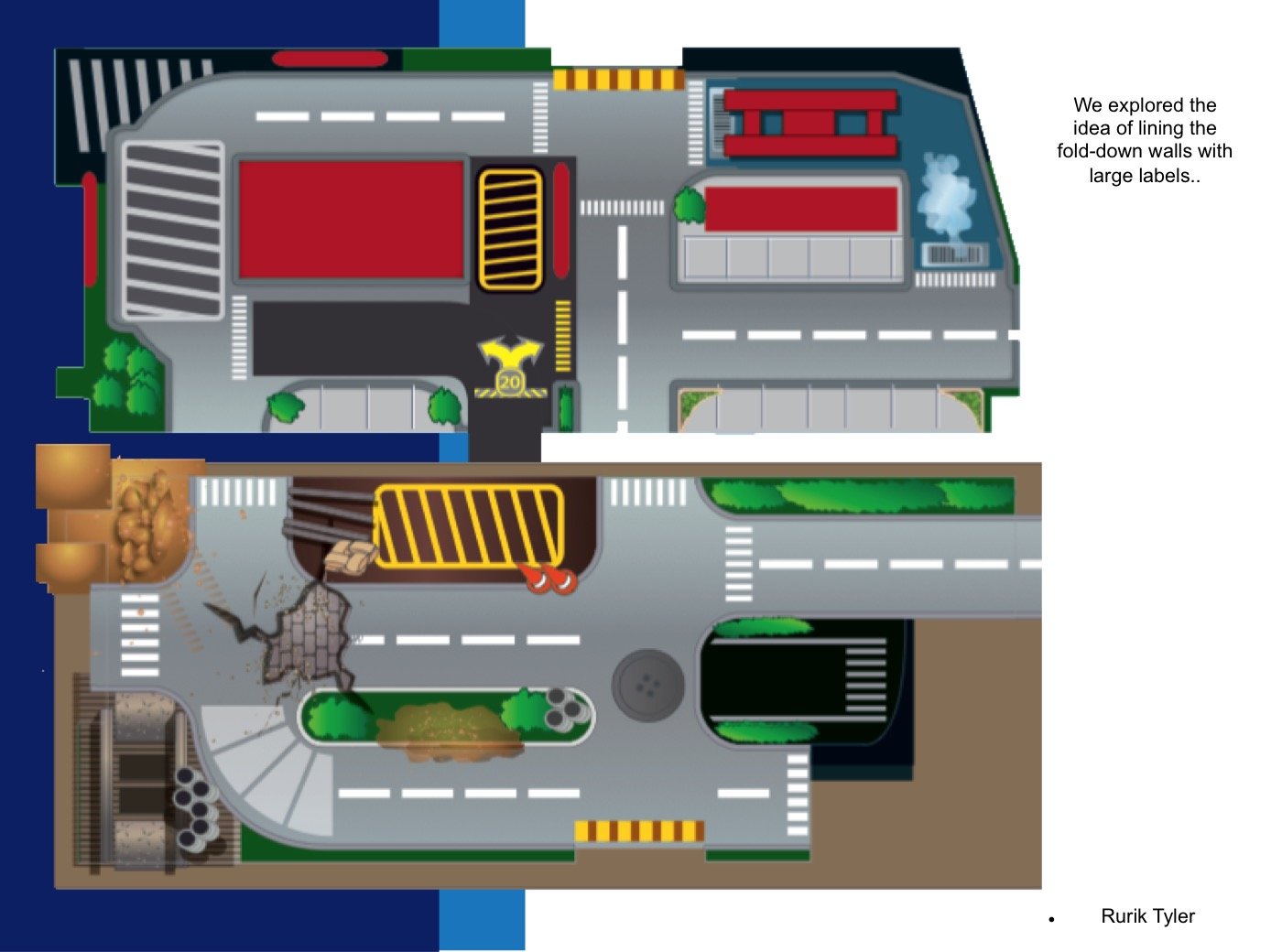 We explored the idea of lining the fold-down walls with large labels..

20

• Rurik Tyler