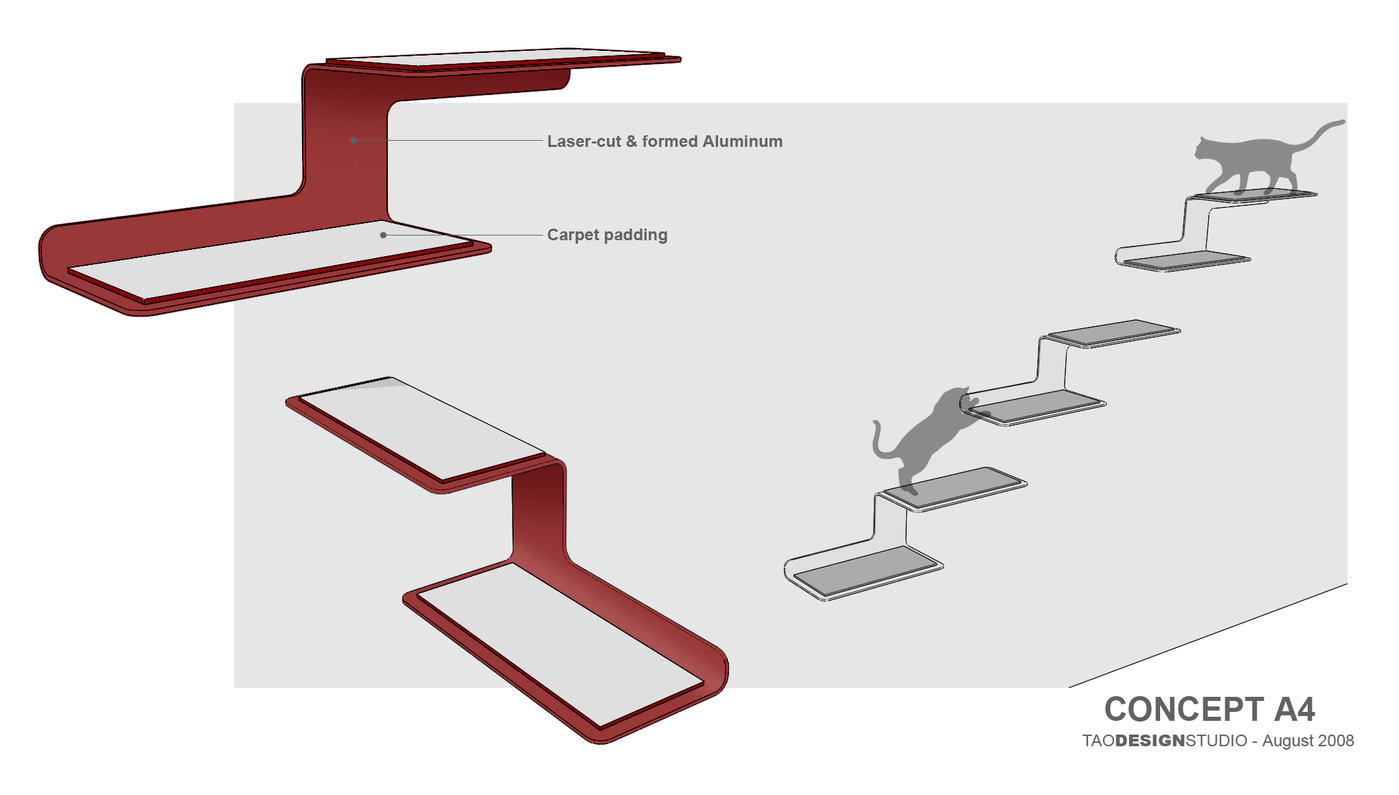 Laser-cut & formed Aluminum

Carpet padding

CONCEPT A4

TAODESIGNSTUDIO - August 2008