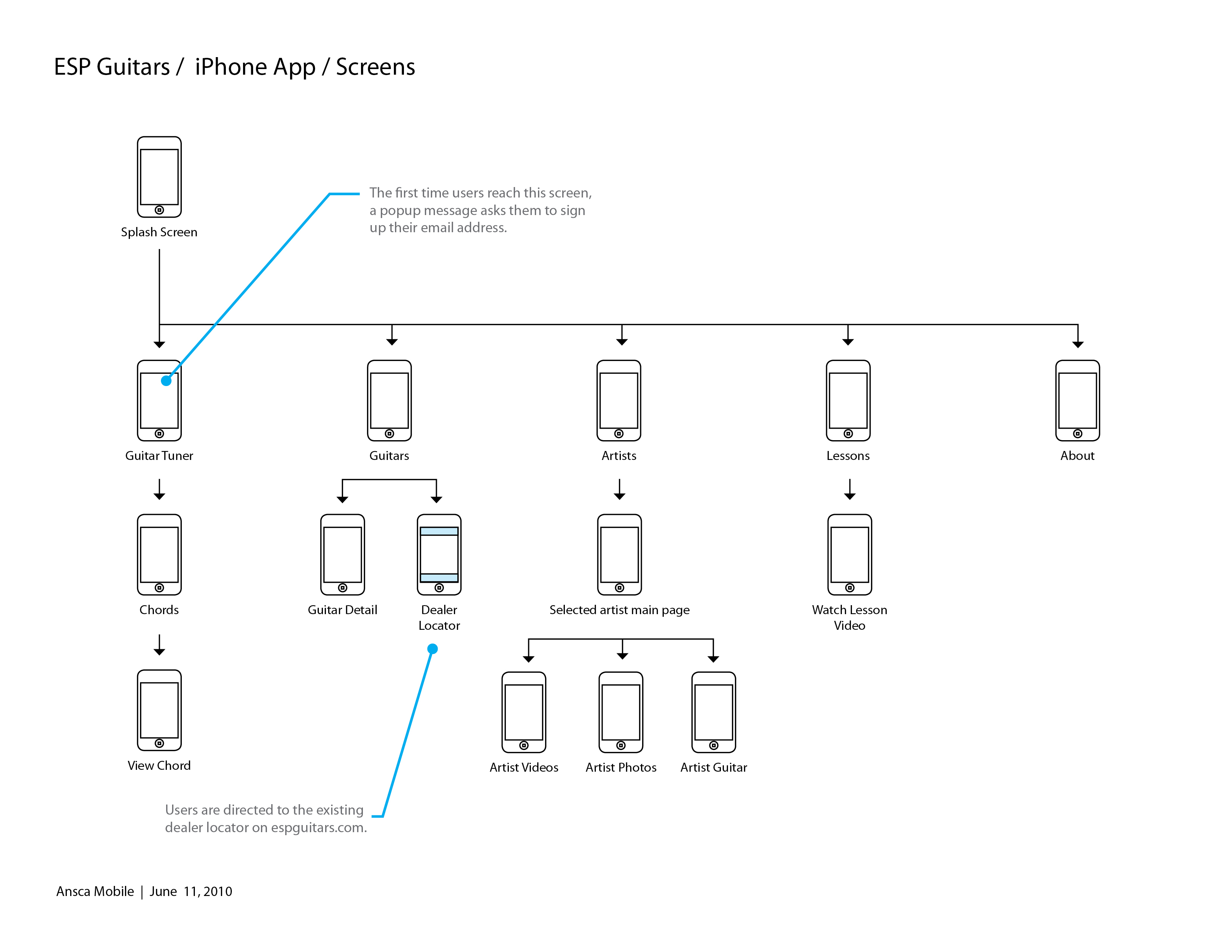 ESP Guitars / iPhone App / Screens

Splash Screen

The first time users reach this screen, a popup message asks them to sign up their email address.

Guitar Tuner

Guitars

Artists

Lessons

About

Chords

Guitar Detail

Dealer Locator

Selected artist main page

Watch Lesson Video

View Chord

Artist Videos

Artist Photos

Artist Guitar

Users are directed to the existing dealer locator on espguitars.com.

Ansca Mobile | June 11, 2010