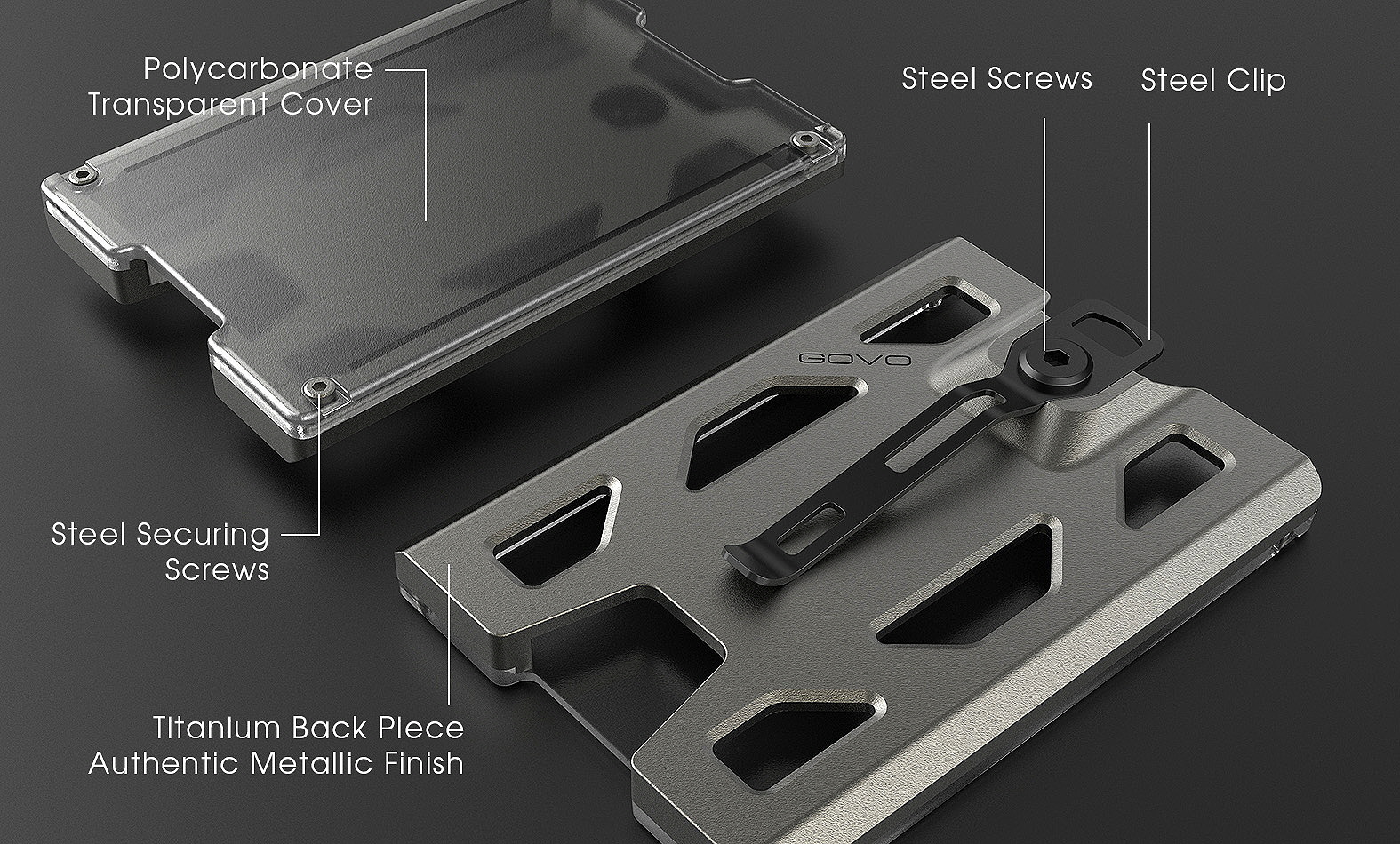 Polycarbonate Transparent Cover

Steel Screws

Steel Clip

GOVO

Steel Securing Screws

Titanium Back Piece Authentic Metallic Finish