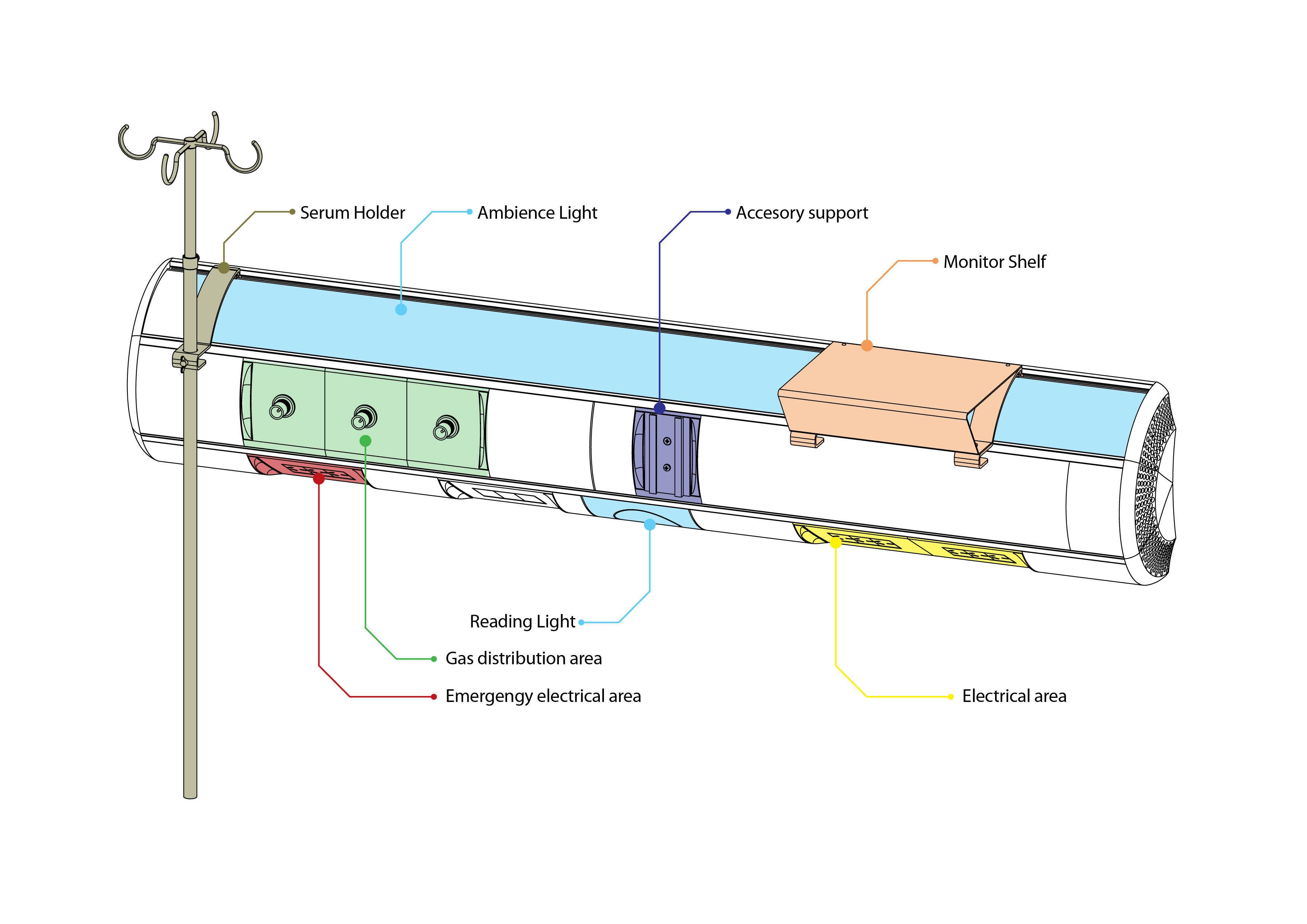 Serum Holder
Ambience Light
Accesory support
Monitor Shelf
Reading Light
Gas distribution area
Emergengy electrical area
Electrical area