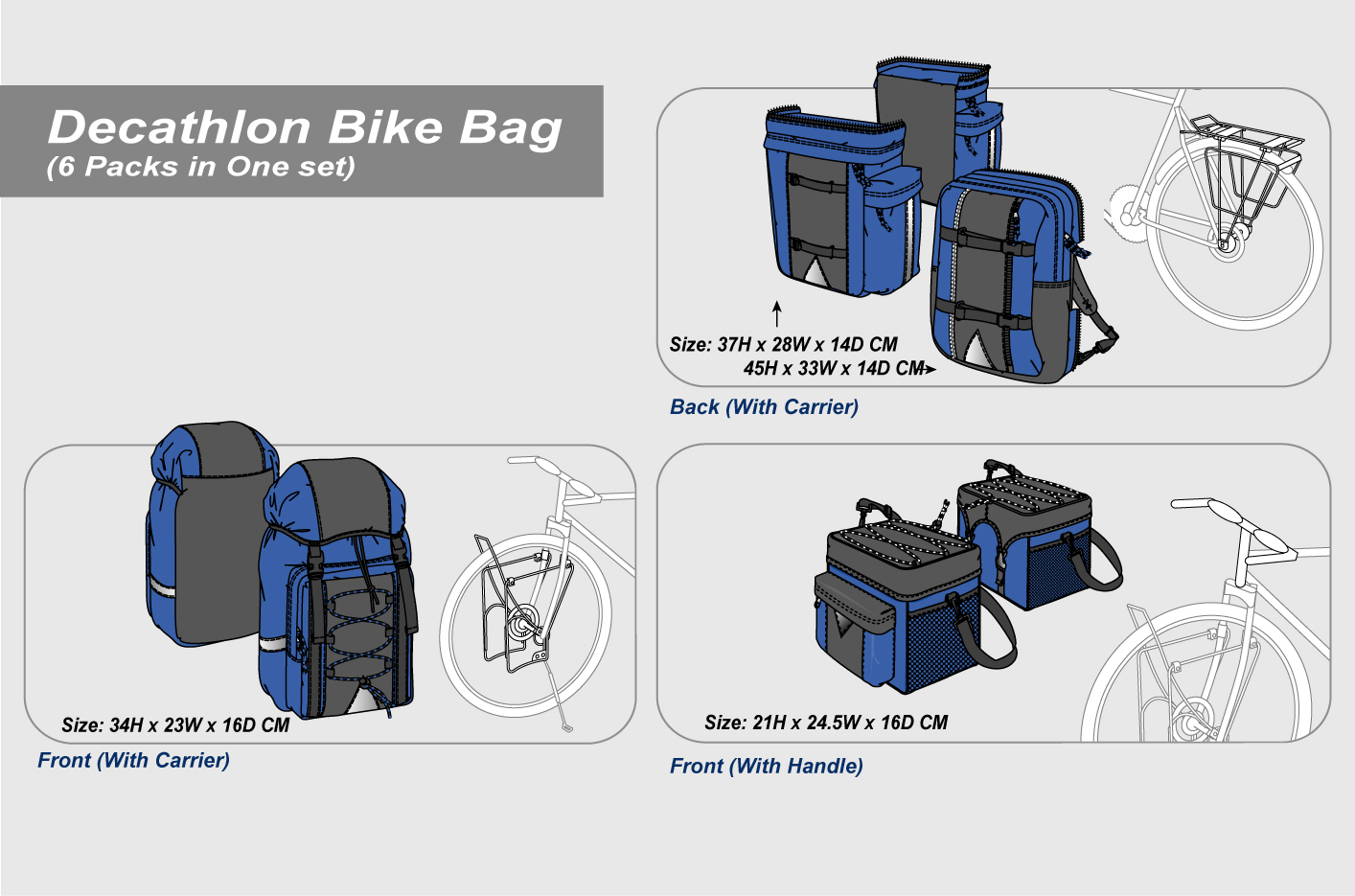 Decathlon Bike Bag
(6 Packs in One set)

Size: 37H x 28W x 14D CM
45H x 33W x 14D CM

Back (With Carrier)

Size: 34H x 23W x 16D CM

Front (With Carrier)

Size: 21H x 24.5W x 16D CM

Front (With Handle)