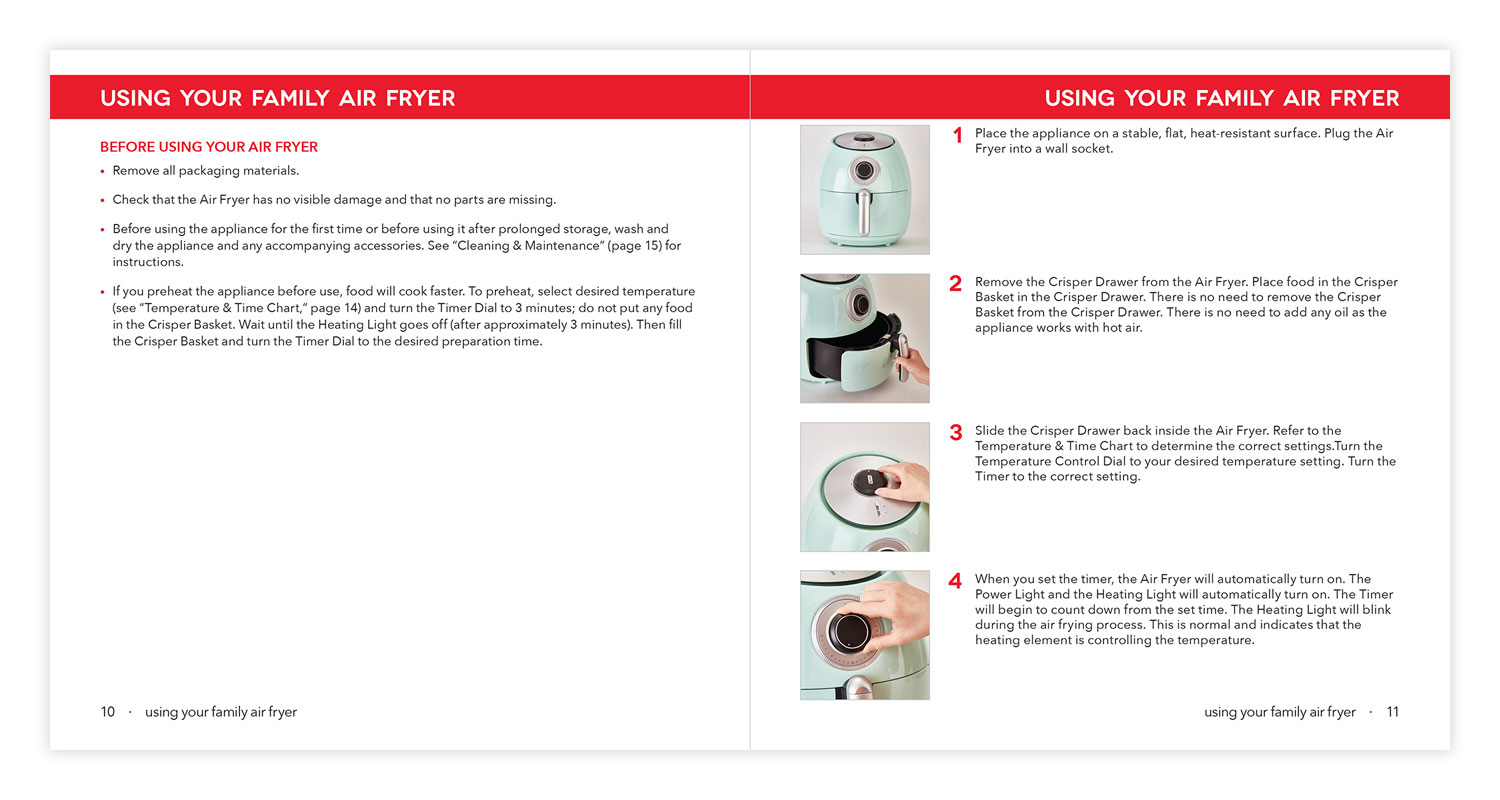 USING YOUR FAMILY AIR FRYER

BEFORE USING YOUR AIR FRYER

• Remove all packaging materials.

• Check that the Air Fryer has no visible damage and that no parts are missing.

• Before using the appliance for the first time or before using it after prolonged storage, wash and dry the appliance and any accompanying accessories. See "Cleaning & Maintenance" (page 15) for instructions.

• If you preheat the appliance before use, food will cook faster. To preheat, select desired temperature (see "Temperature & Time Chart," page 14) and turn the Timer Dial to 3 minutes; do not put any food in the Crisper Basket. Wait until the Heating Light goes off (after approximately 3 minutes). Then fill the Crisper Basket and turn the Timer Dial to the desired preparation time.

10 · using your family air fryer

USING YOUR FAMILY AIR FRYER

1 Place the appliance on a stable, flat, heat-resistant surface. Plug the Air Fryer into a wall socket.

2 Remove the Crisper Drawer from the Air Fryer. Place food in the Crisper Basket in the Crisper Drawer. There is no need to remove the Crisper Basket from the Crisper Drawer. There is no need to add any oil as the appliance works with hot air.

3 Slide the Crisper Drawer back inside the Air Fryer. Refer to the Temperature & Time Chart to determine the correct settings.Turn the Temperature Control Dial to your desired temperature setting. Turn the Timer to the correct setting.

4 When you set the timer, the Air Fryer will automatically turn on. The Power Light and the Heating Light will automatically turn on. The Timer will begin to count down from the set time. The Heating Light will blink during the air frying process. This is normal and indicates that the heating element is controlling the temperature.

using your family air fryer · 11