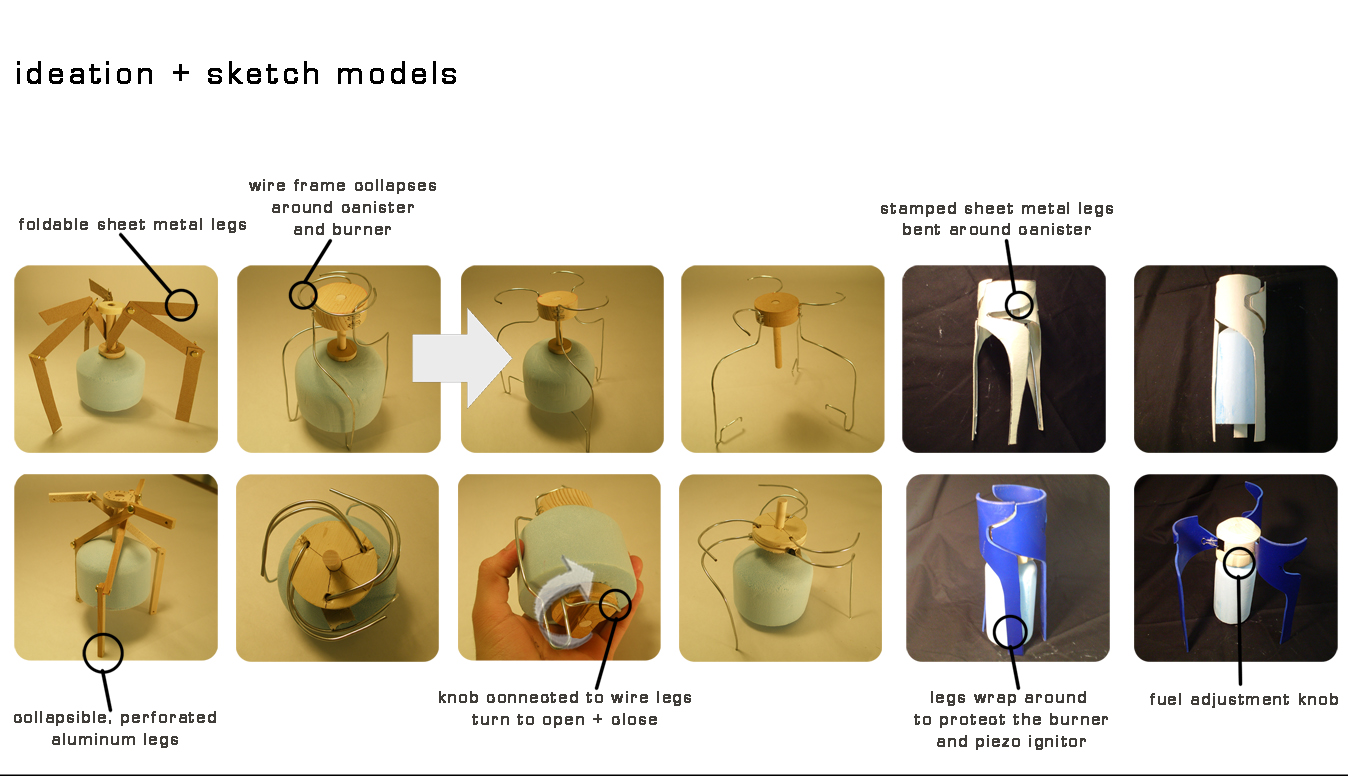 ideation + sketch models

foldable sheet metal legs

wire frame collapses around canister and burner

stamped sheet metal legs bent around canister

collapsible, perforated aluminum legs

knob connected to wire legs turn to open + close

legs wrap around to protect the burner and piezo ignitor

fuel adjustment knob