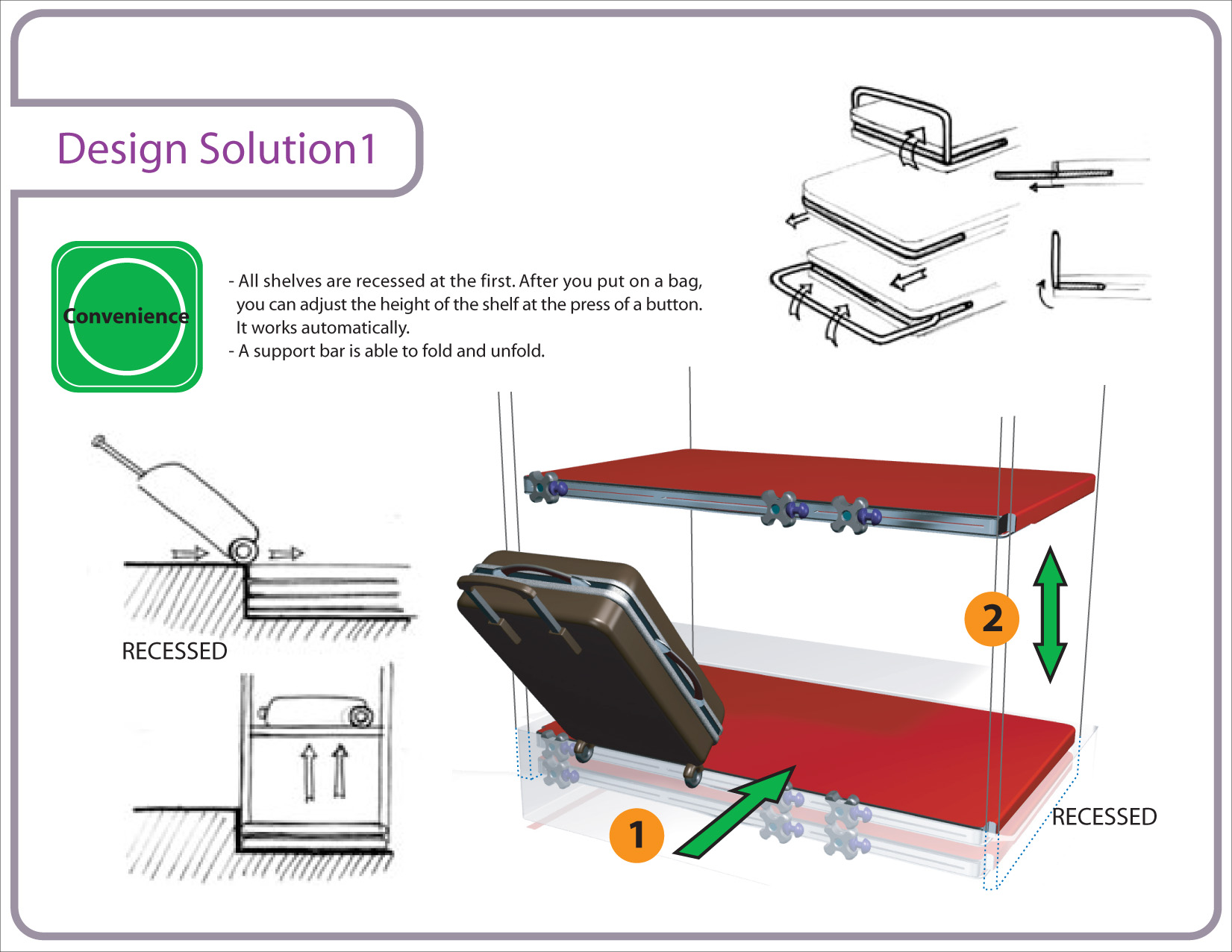 Design Solution1

Convenience

- All shelves are recessed at the first. After you put on a bag, you can adjust the height of the shelf at the press of a button. It works automatically.
- A support bar is able to fold and unfold.

RECESSED

2

1

RECESSED