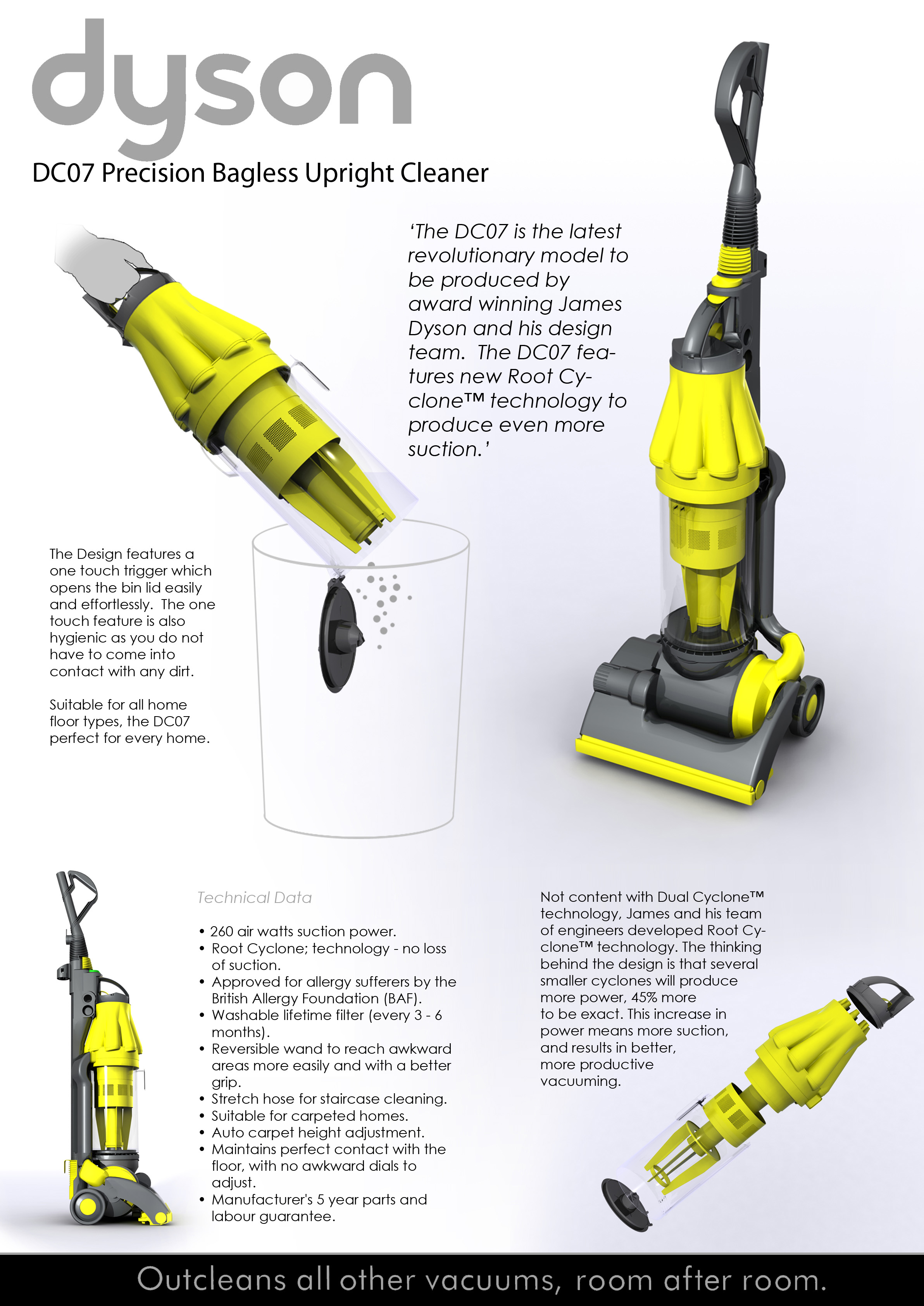 dyson

DC07 Precision Bagless Upright Cleaner

'The DC07 is the latest revolutionary model to be produced by award winning James Dyson and his design team. The DC07 features new Root Cyclone™ technology to produce even more suction.'

The Design features a one touch trigger which opens the bin lid easily and effortlessly. The one touch feature is also hygienic as you do not have to come into contact with any dirt.

Suitable for all home floor types, the DC07 perfect for every home.

Technical Data

• 260 air watts suction power.
• Root Cyclone; technology - no loss of suction.
• Approved for allergy sufferers by the British Allergy Foundation (BAF).
• Washable lifetime filter (every 3 - 6 months).
• Reversible wand to reach awkward areas more easily and with a better grip.
• Stretch hose for staircase cleaning.
• Suitable for carpeted homes.
• Auto carpet height adjustment.
• Maintains perfect contact with the floor, with no awkward dials to adjust.
• Manufacturer's 5 year parts and labour guarantee.

Not content with Dual Cyclone™ technology, James and his team of engineers developed Root Cyclone™ technology. The thinking behind the design is that several smaller cyclones will produce more power, 45% more to be exact. This increase in power means more suction, and results in better, more productive vacuuming.

Outcleans all other vacuums, room after room.