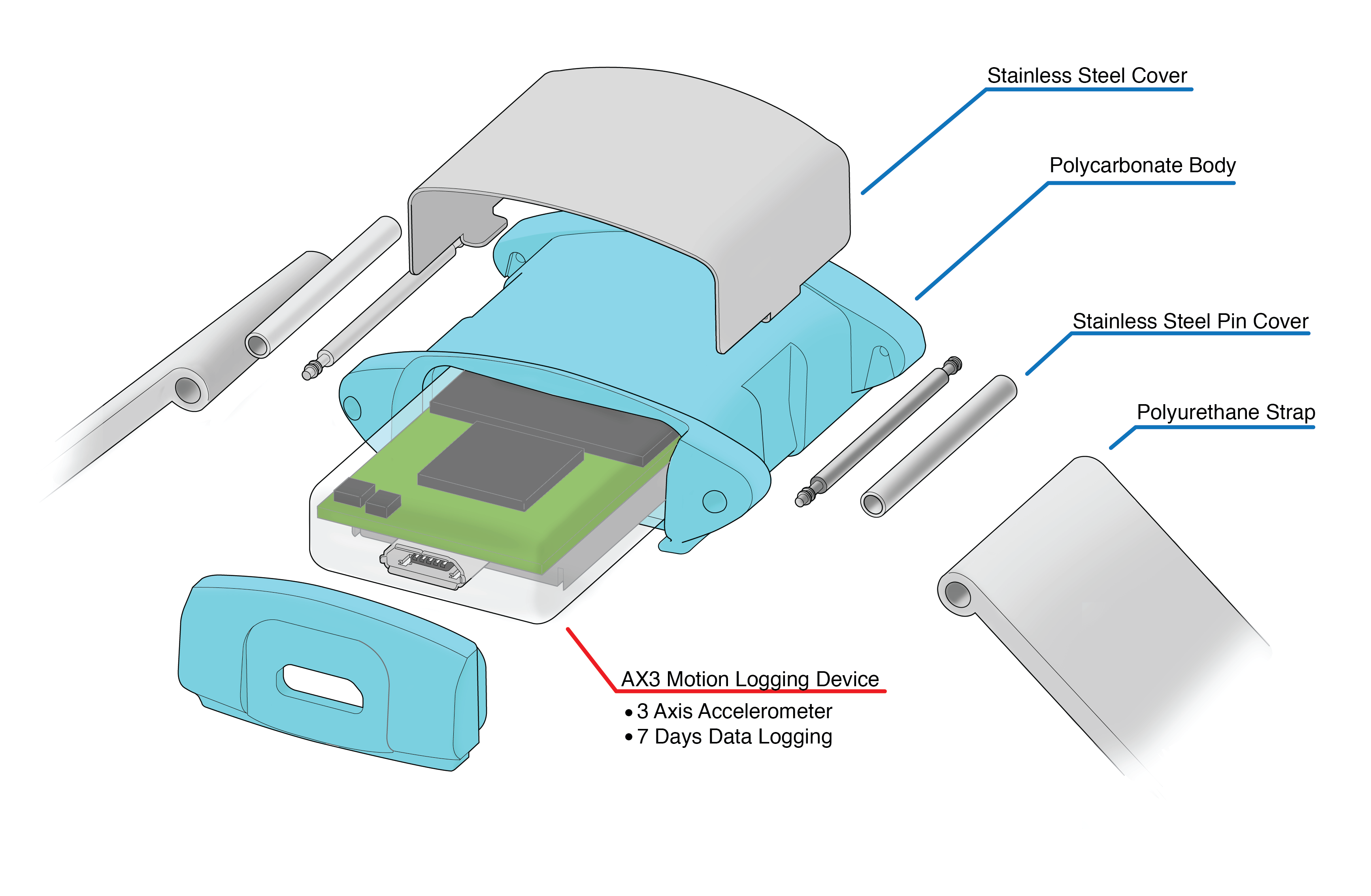 Stainless Steel Cover

Polycarbonate Body

Stainless Steel Pin Cover

Polyurethane Strap

AX3 Motion Logging Device

• 3 Axis Accelerometer
• 7 Days Data Logging