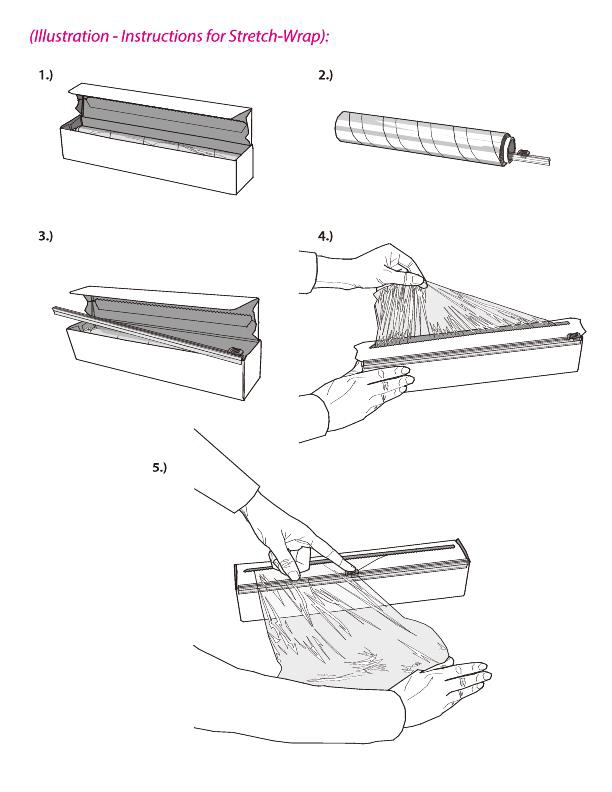 (Illustration - Instructions for Stretch-Wrap):

1.)

2.)

3.)

4.)

5.)