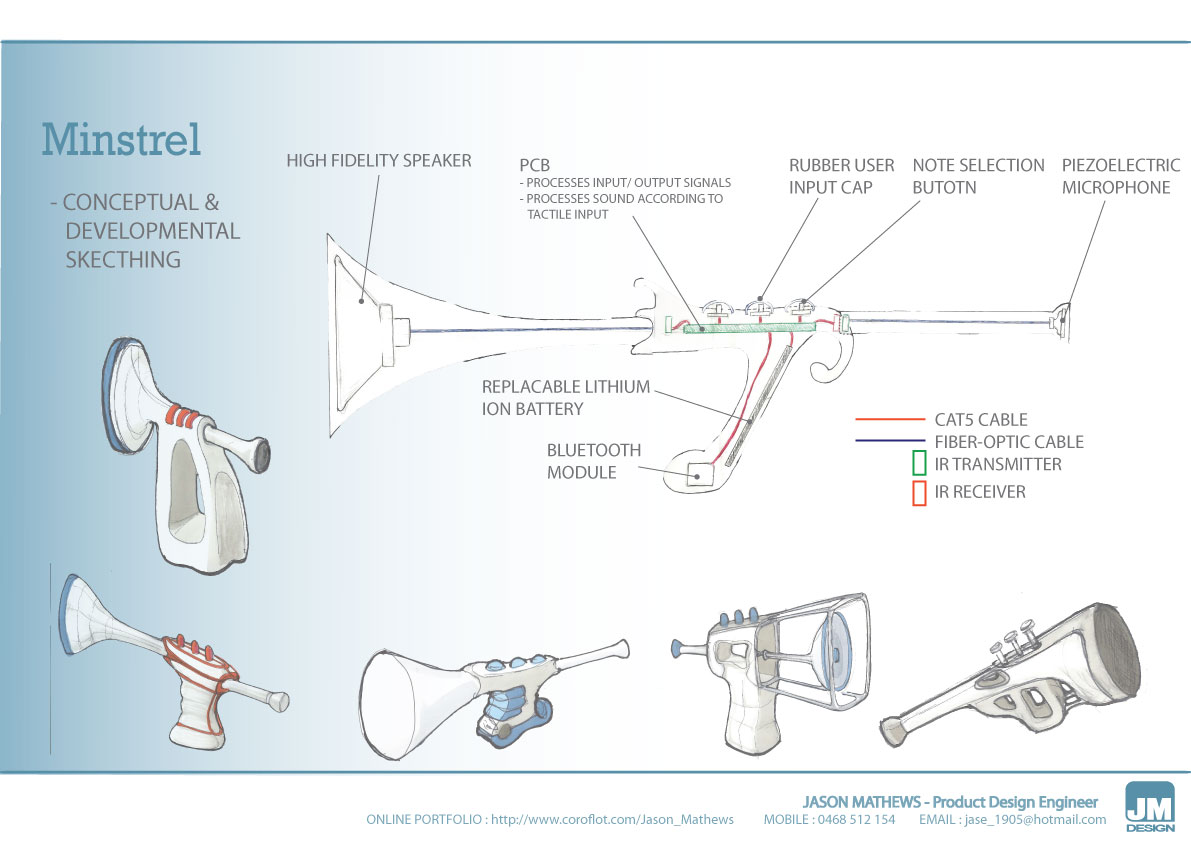 Minstrel

- CONCEPTUAL & DEVELOPMENTAL SKECTHING

HIGH FIDELITY SPEAKER

PCB
- PROCESSES INPUT/ OUTPUT SIGNALS
- PROCESSES SOUND ACCORDING TO TACTILE INPUT

RUBBER USER INPUT CAP

NOTE SELECTION BUTOTN

PIEZOELECTRIC MICROPHONE

REPLACABLE LITHIUM ION BATTERY

BLUETOOTH MODULE

CAT5 CABLE
FIBER-OPTIC CABLE
IR TRANSMITTER
IR RECEIVER

JASON MATHEWS - Product Design Engineer
ONLINE PORTFOLIO : http://www.coroflot.com/Jason_Mathews MOBILE : 0468 512 154 EMAIL : jase_1905@hotmail.com

JM
DESIGN