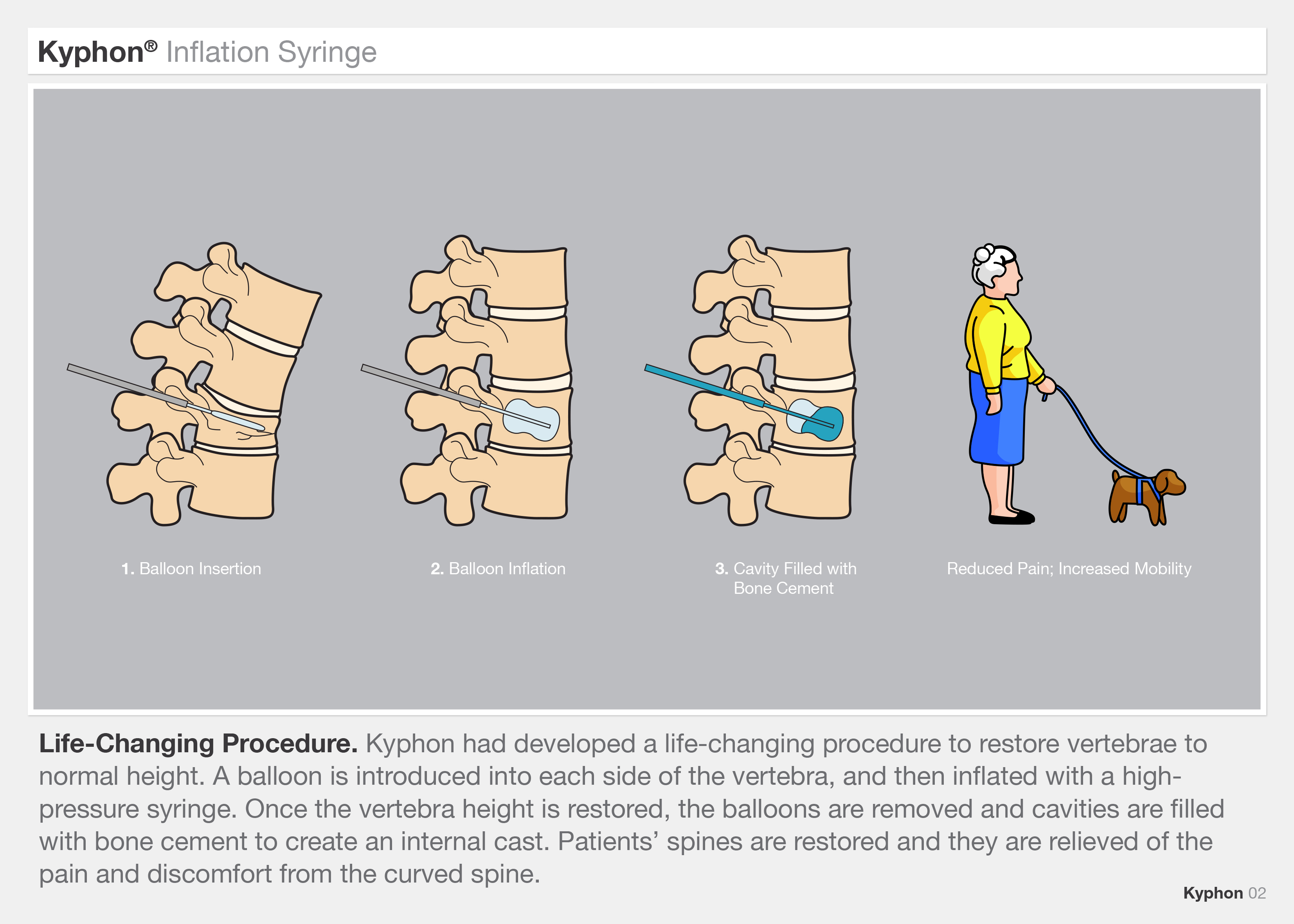 Kyphon® Inflation Syringe

1. Balloon Insertion

2. Balloon Inflation

3. Cavity Filled with Bone Cement

Reduced Pain; Increased Mobility

Life-Changing Procedure. Kyphon had developed a life-changing procedure to restore vertebrae to normal height. A balloon is introduced into each side of the vertebra, and then inflated with a high-pressure syringe. Once the vertebra height is restored, the balloons are removed and cavities are filled with bone cement to create an internal cast. Patients' spines are restored and they are relieved of the pain and discomfort from the curved spine.

Kyphon 02