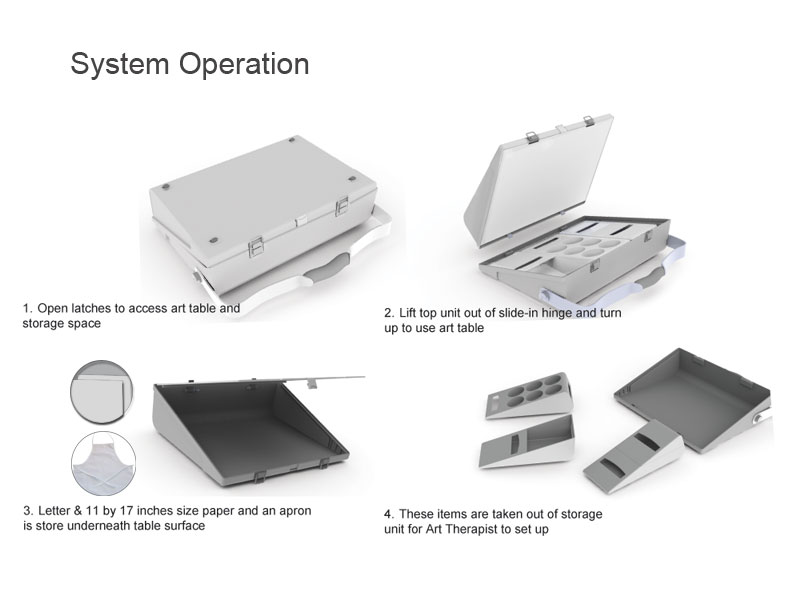 System Operation

1. Open latches to access art table and storage space

2. Lift top unit out of slide-in hinge and turn up to use art table

3. Letter & 11 by 17 inches size paper and an apron is store underneath table surface

4. These items are taken out of storage unit for Art Therapist to set up