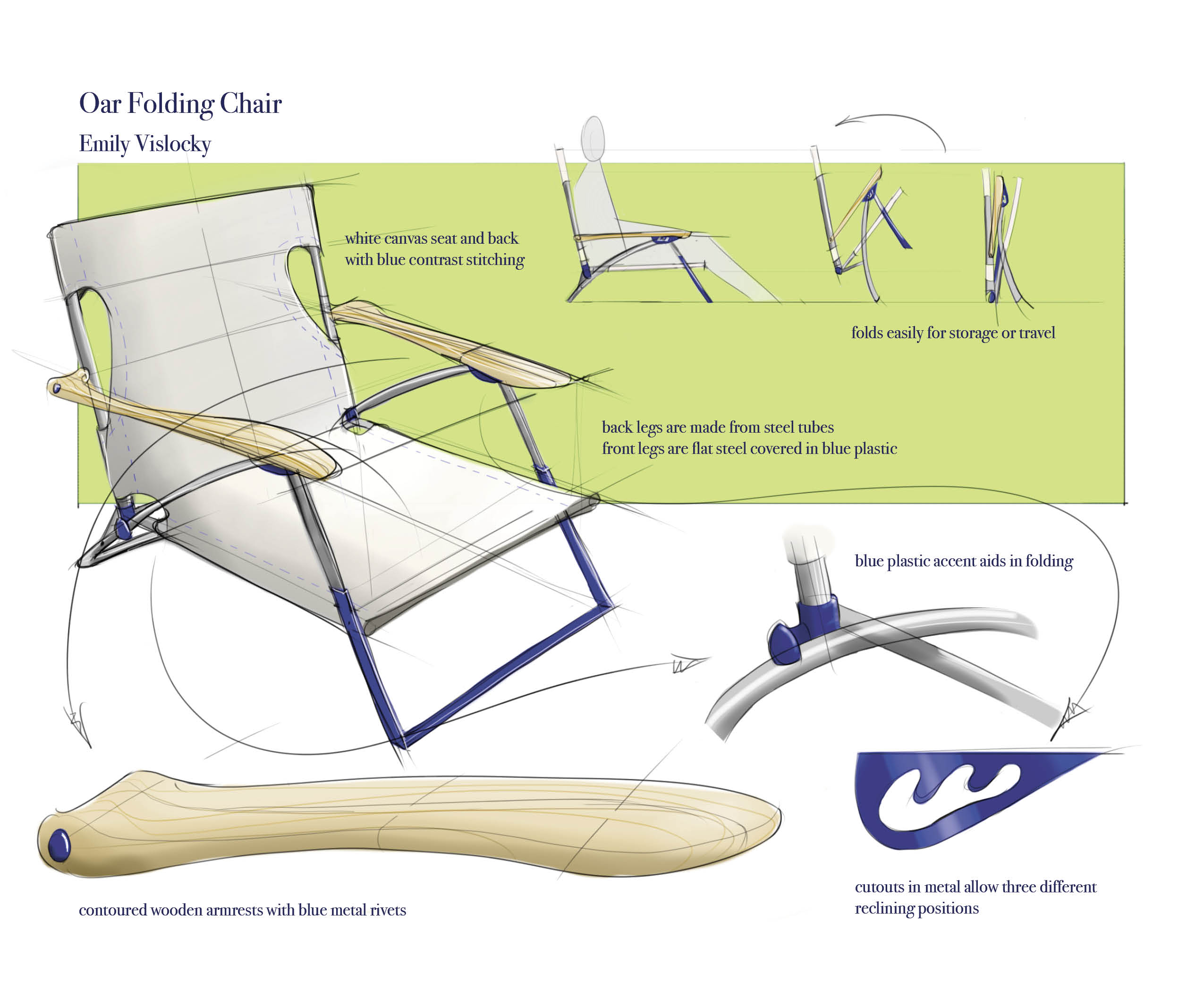 Oar Folding Chair

Emily Vislocky

white canvas seat and back with blue contrast stitching

folds easily for storage or travel

back legs are made from steel tubes
front legs are flat steel covered in blue plastic

blue plastic accent aids in folding

contoured wooden armrests with blue metal rivets

cutouts in metal allow three different reclining positions