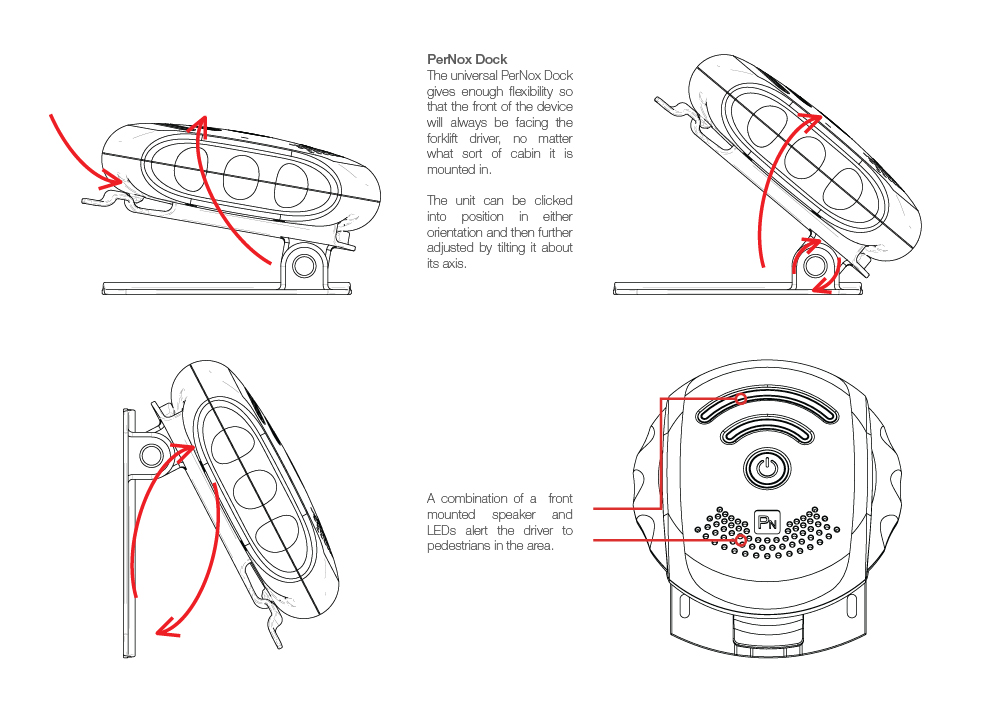 PerNox Dock
The universal PerNox Dock gives enough flexibility so that the front of the device will always be facing the forklift driver, no matter what sort of cabin it is mounted in.

The unit can be clicked into position in either orientation and then further adjusted by tilting it about its axis.

A combination of a front mounted speaker and LEDs alert the driver to pedestrians in the area.

PN