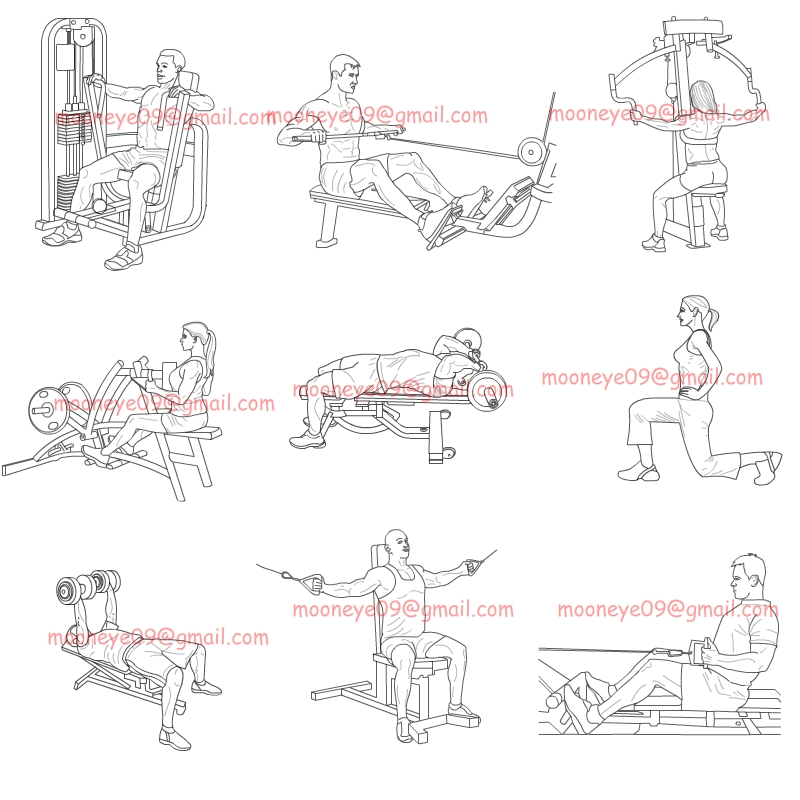 mooneye09@gmail.com
mooneye09@gmail.com
mooneye09@gmail.com
mooneye09@gmail.com
mooneye09@gmail.com
mooneye09@gmail.com
mooneye09@gmail.com
mooneye09@gmail.com
mooneye09@gmail.com